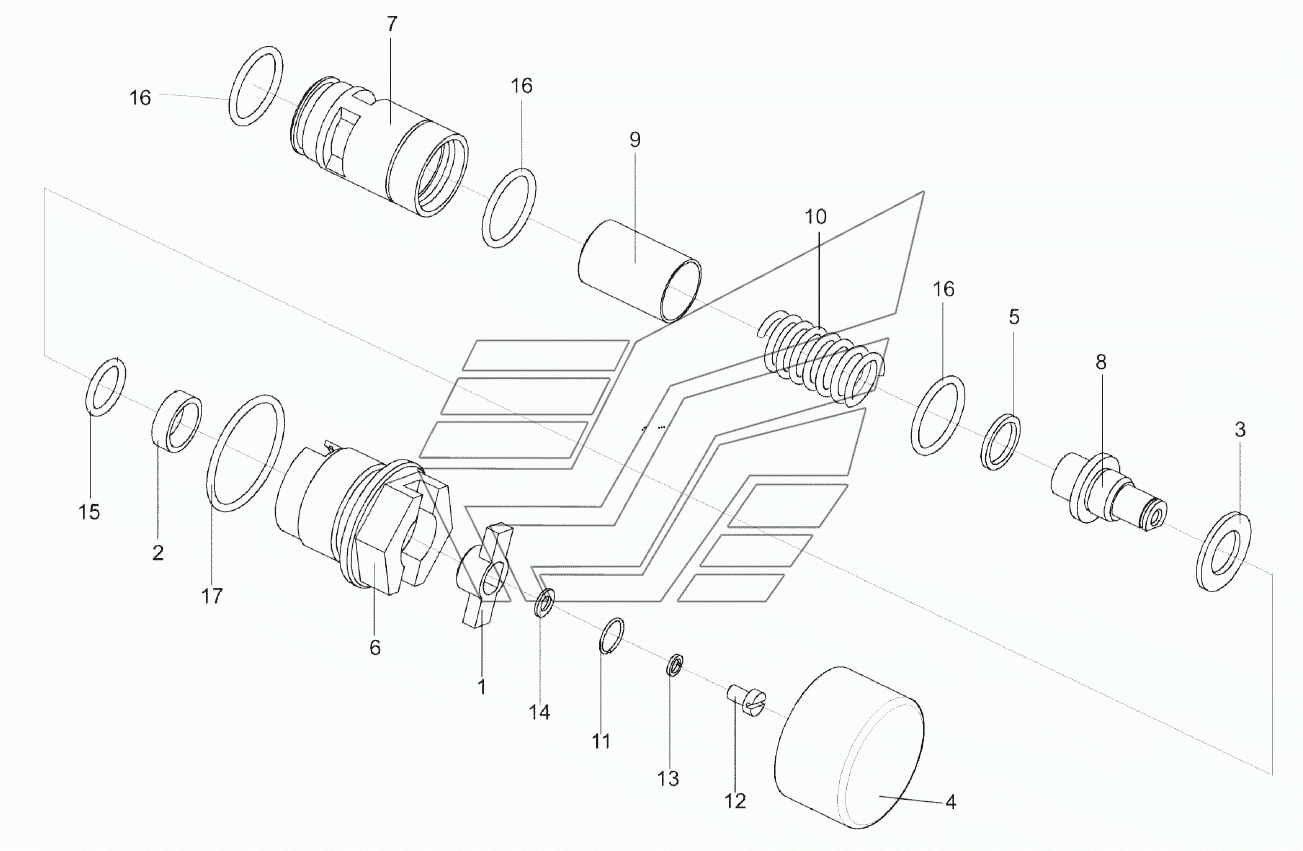 7
16
16
9
10
16
5
8
3
15
2
17
6
1
14
11
13
12
4