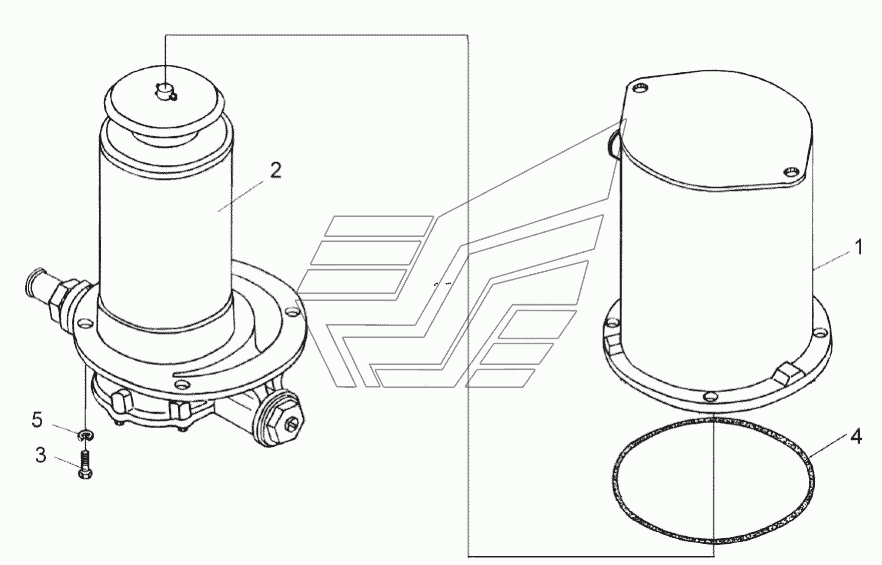 2
1
5
3
4