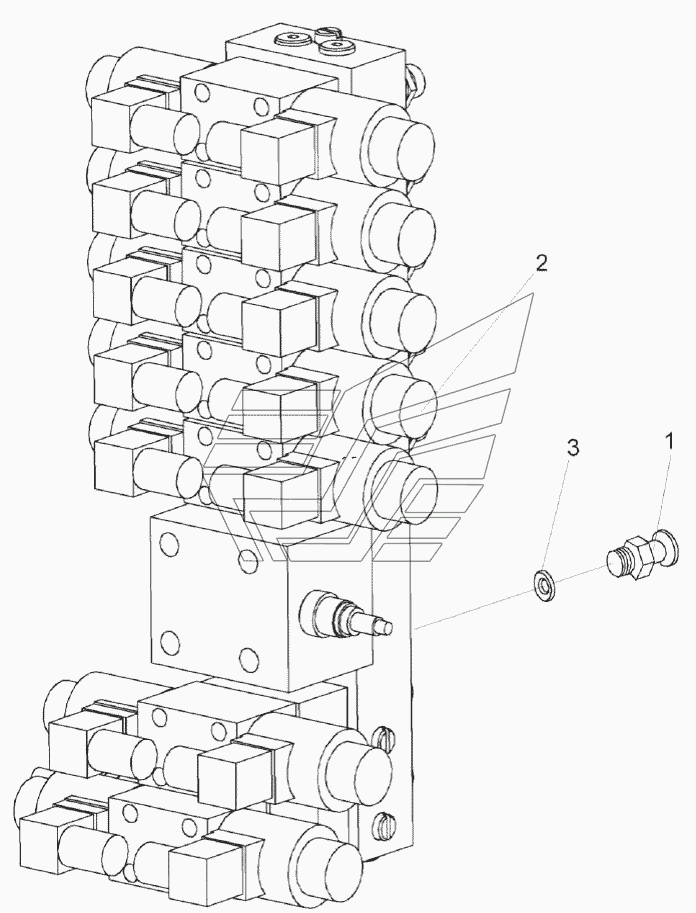 2
3
1