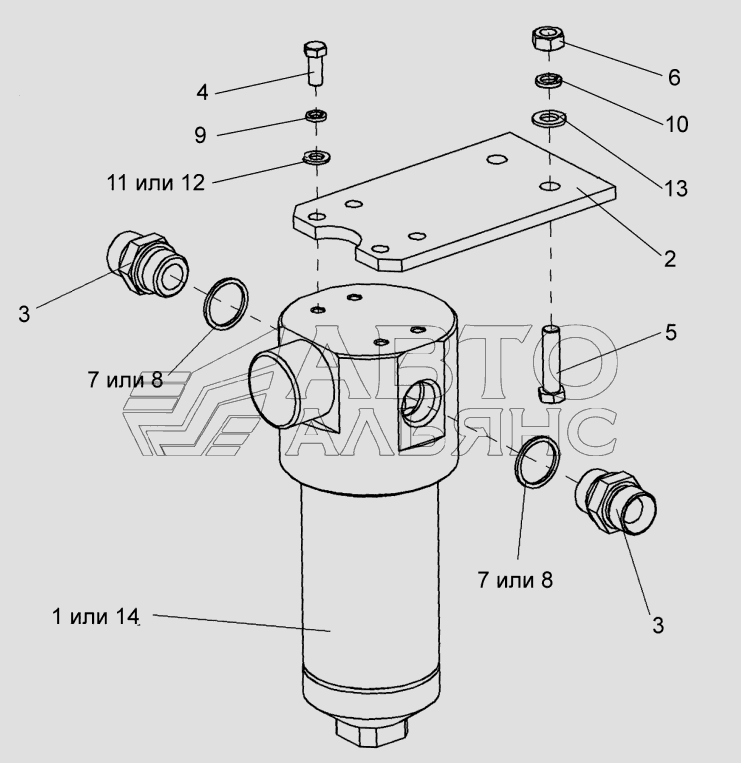 4
9
11 или 12
6
10
13
2
3
7 или 8
5
АВТО
АЛЬЯНС
7 или 8
3
1 или 14