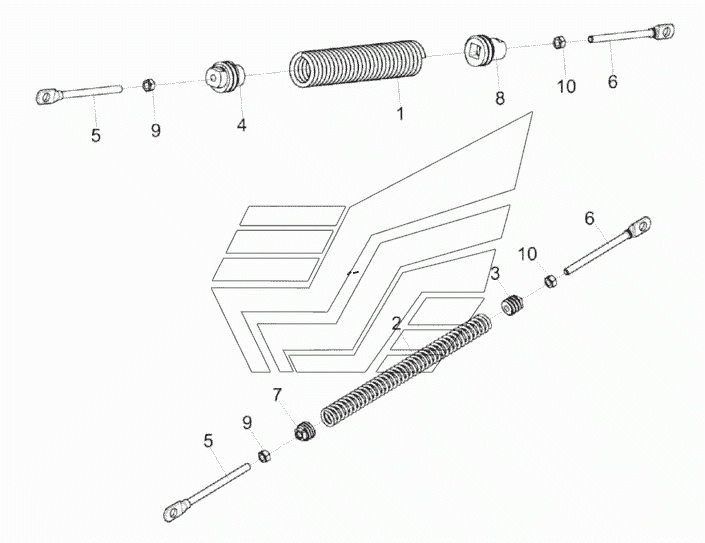 5
9
4
1
8
10
6
6
10
3
2
7
9
5