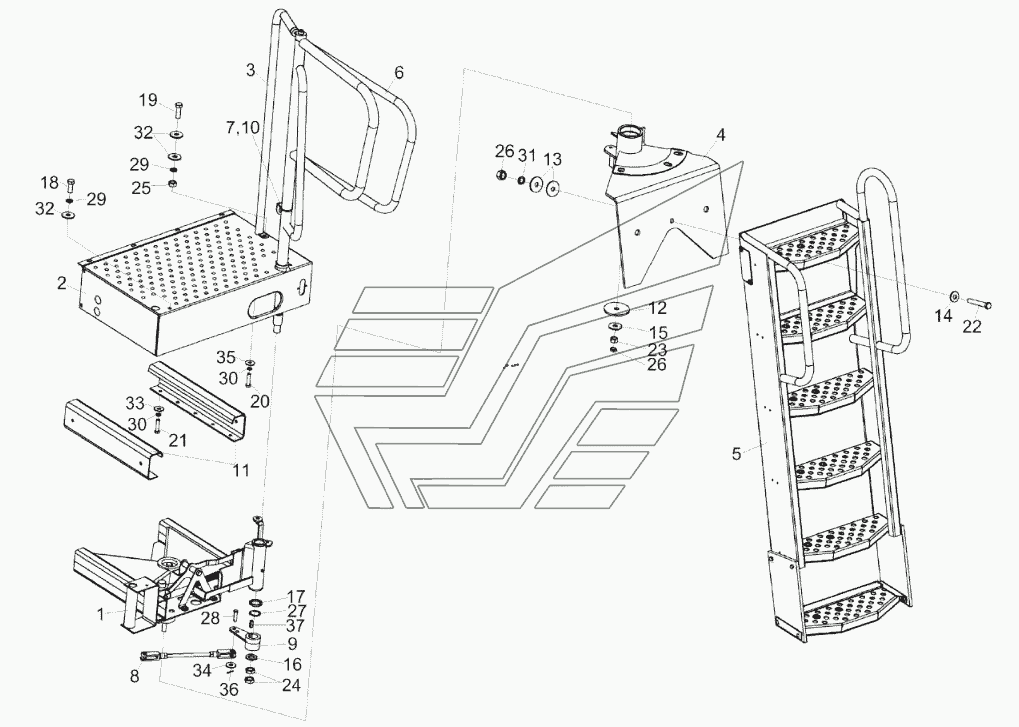 3
6
19
32
7,10
29
25
18
29
32
2
26
31
13
4
12
15
23
26
14
22
35
30
20
33
30
21
11
5
1
17
27
28
37
9
8
34
16
36
24