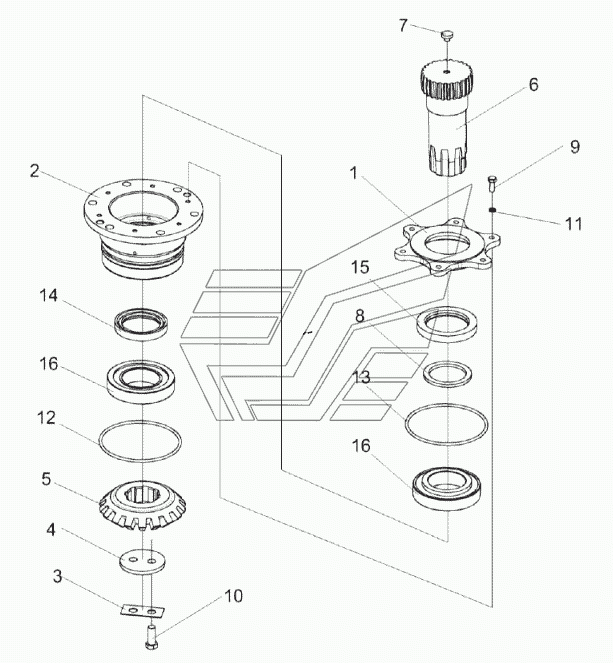 7
6
9
2
1
11
15
14
8
16
13
12
16
5
4
3
10