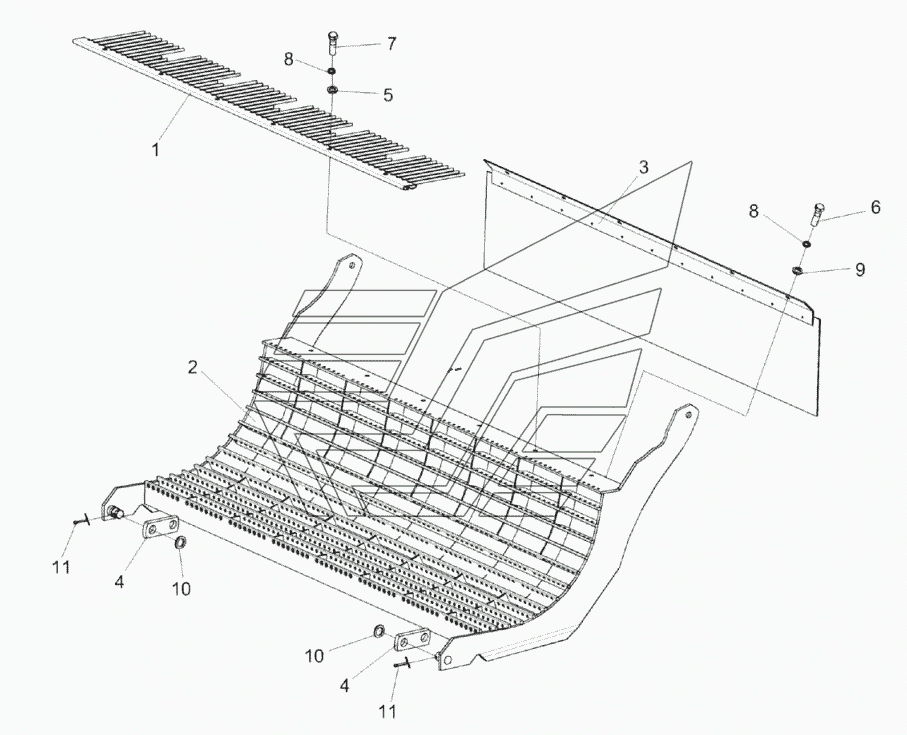 7
8
5
1
3
8
6
9
2
11
4
10
10
4
11