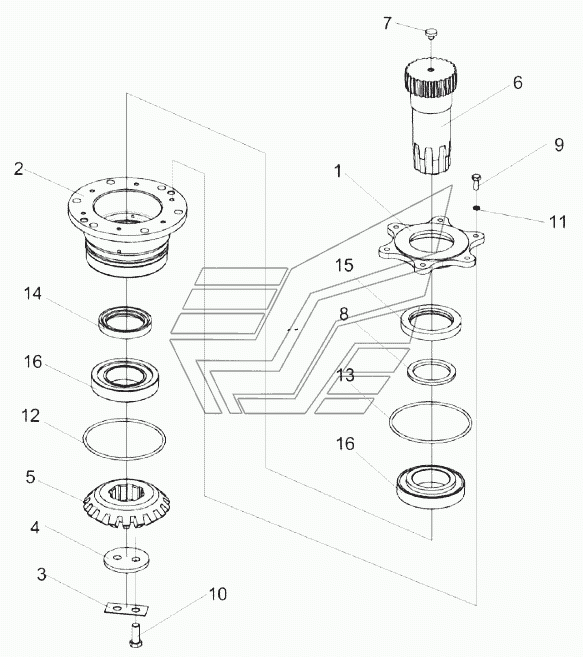 7
6
9
2
1
11
15
14
8
16
13
12
16
5
4
3
10