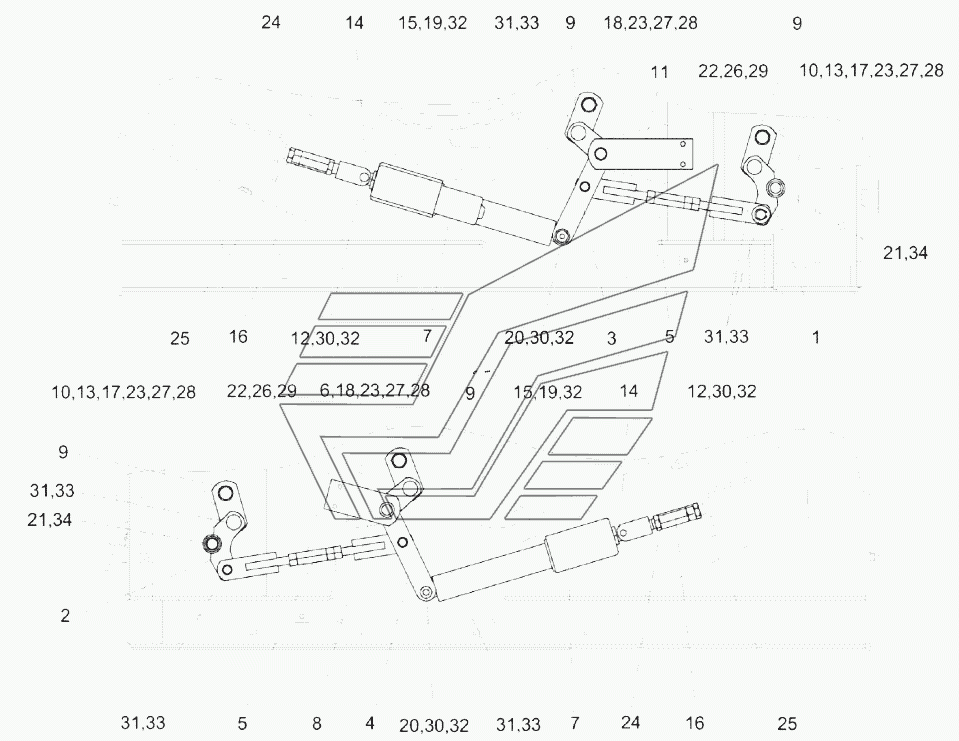 24 14 15,19,32 31,33 9 18,23,27,28 9

11 22,26,29 10,13,17,23,27,28

21,34

25 16 12,30,32 7 20,30,32 3 5 31,33 1

10,13,17,23,27,28 22,26,29 6,18,23,27,28 9 15,19,32 14 12,30,32

9

31,33

21,34

2

31,33 5 8 4 20,30,32 31,33 7 24 16 25