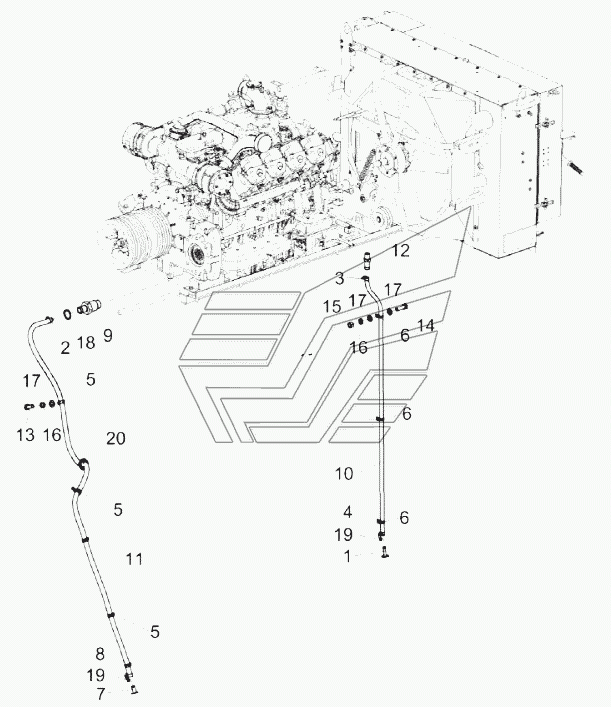 12
3
17
15
17
14
6
16
2
18
9
17
5
13
16
20
6
10
5
4
6
19
1
11
5
8
19
7