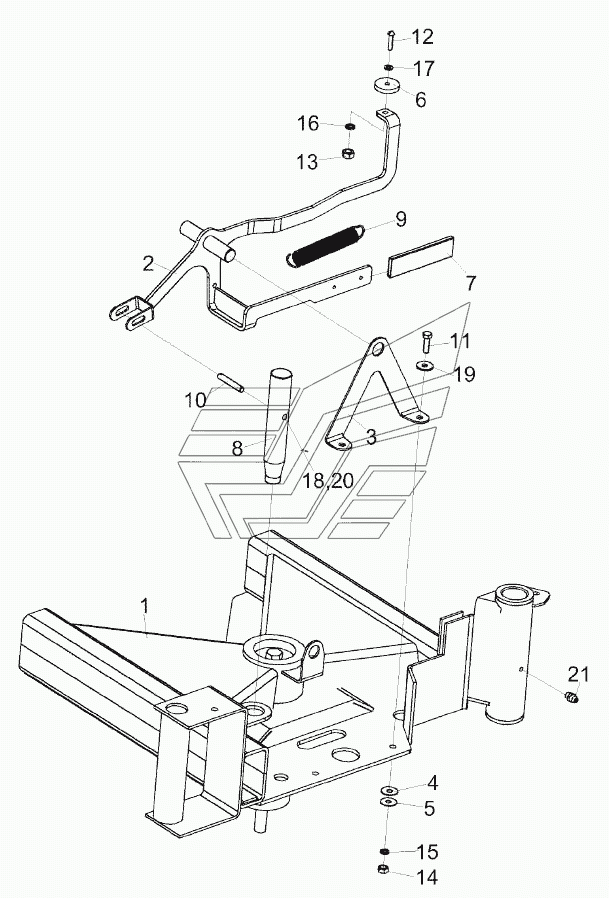 12
17
6
16
13
9
2
7
11
19
10
3
8
18,20
1
21
4
5
15
14