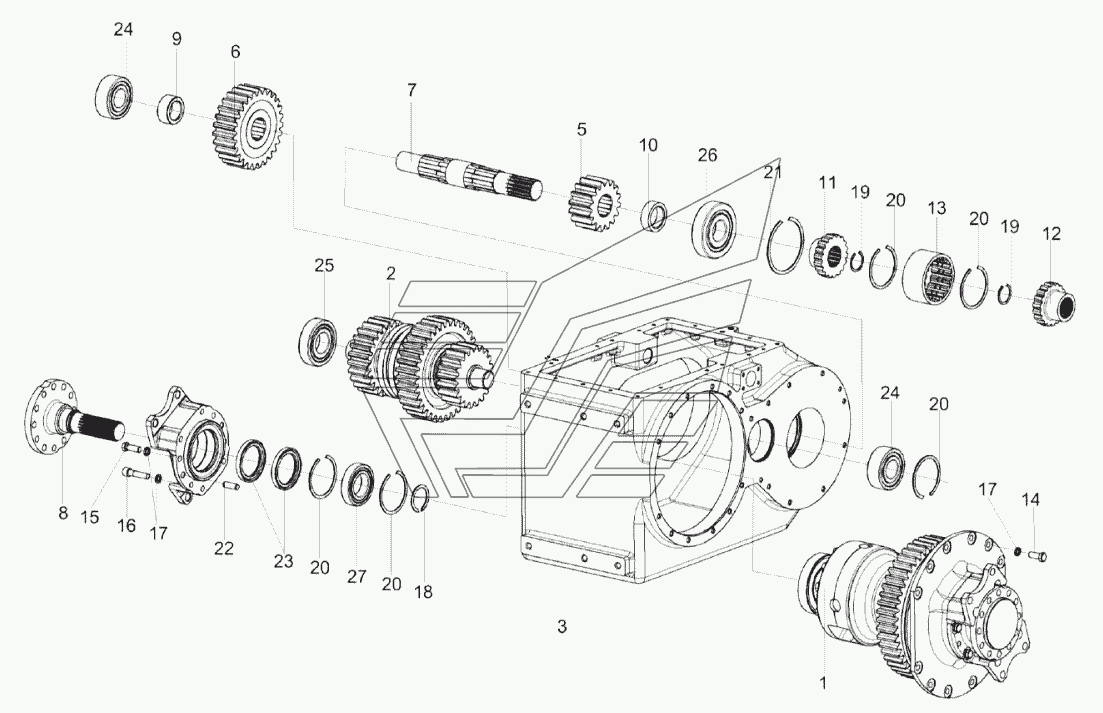 24
9
6
7
5
10
26
21
11
19
20
13
20
19
12
25
2
24
20
8
15
16
17
22
23
20
27
20
18
17
14
3
1