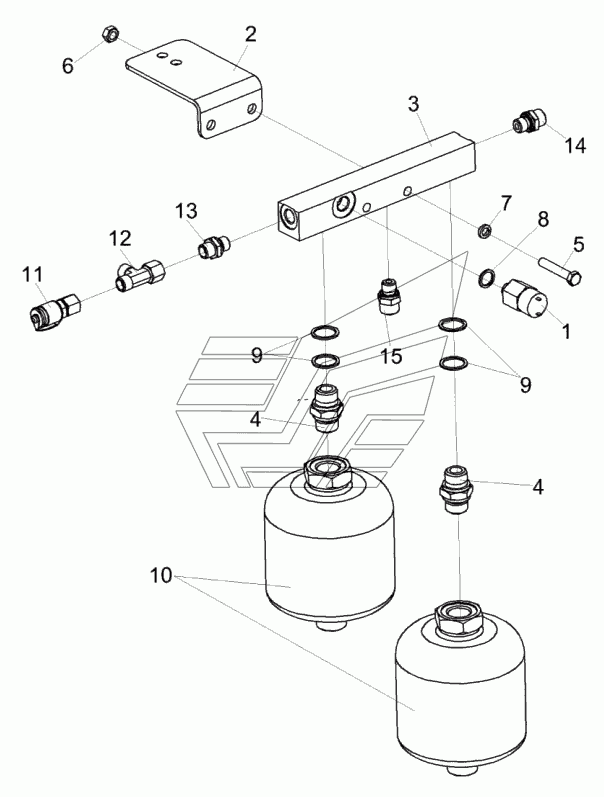 2
6
3
14
13
7
8
12
5
11
1
9
15
9
4
4
10