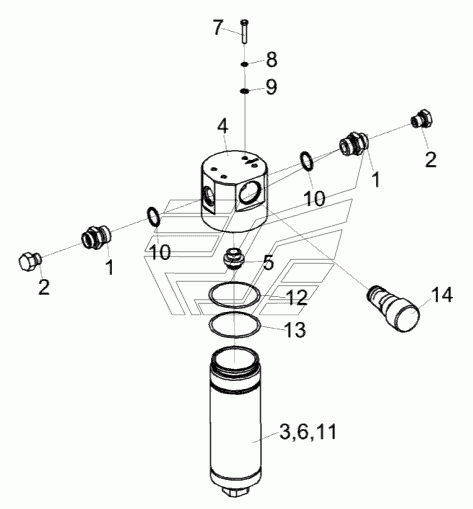 7
8
9
4
2
1
10
10
1
2
5
12
14
13
3,6,11