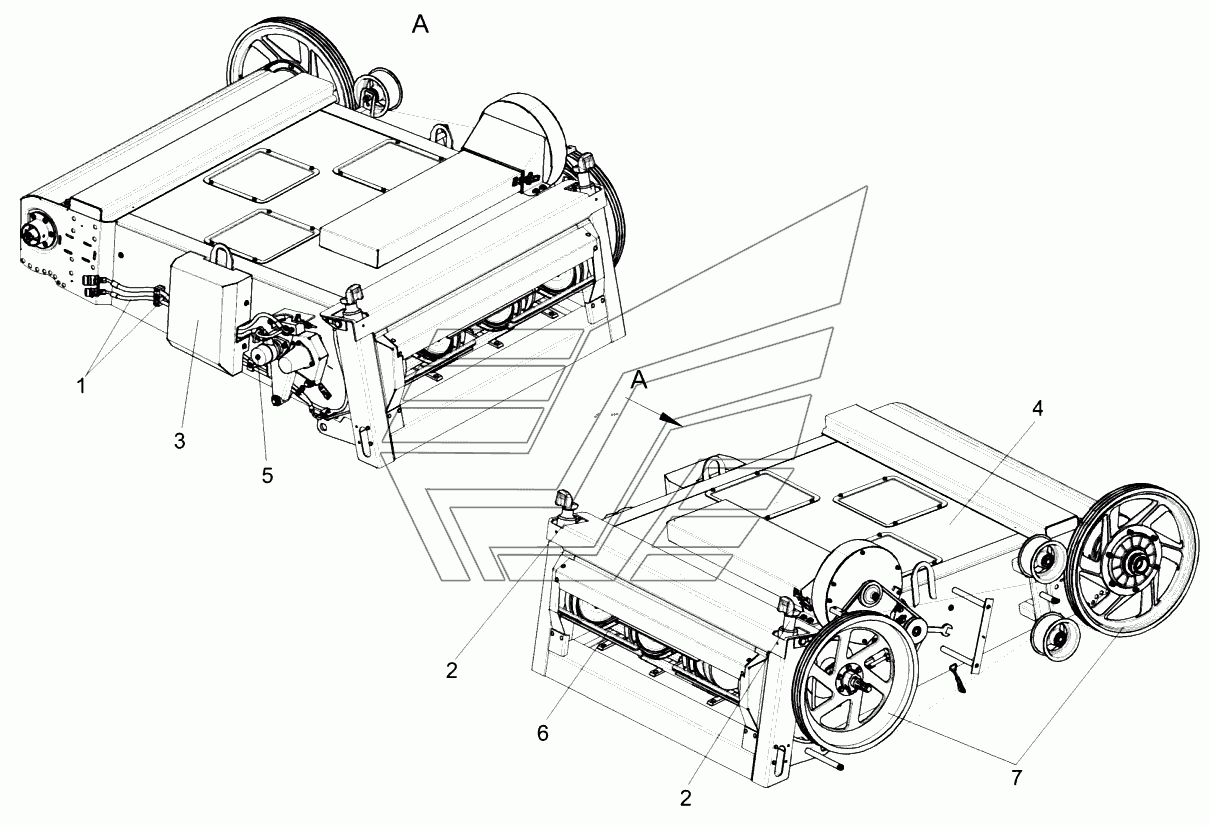 A

1

3

5

A

4

2

6

2

7