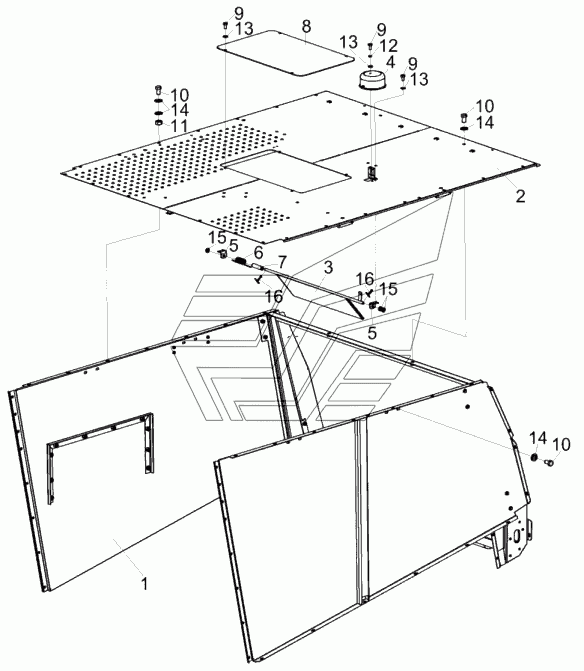 9
13
8
13
9
12
4
9
13
10
14
11
10
14
2
15
5
6
7
3
16
15
16
5
14
10
1