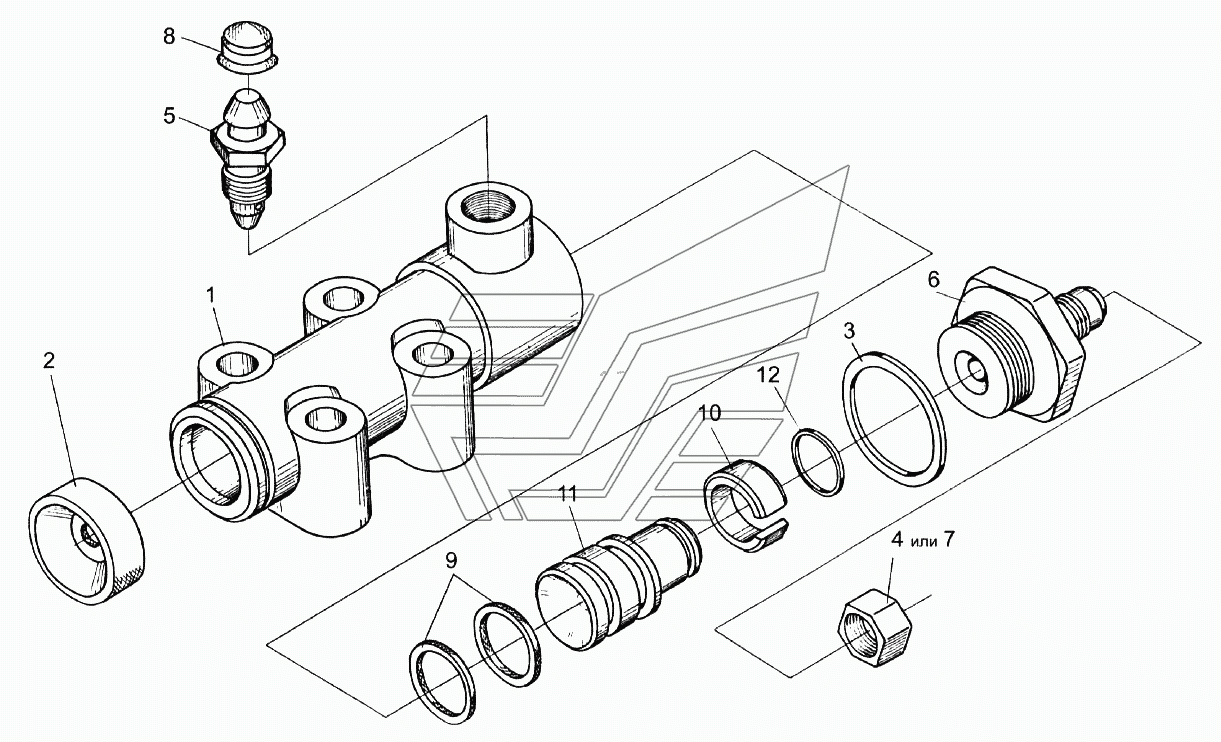 8
5
1
2
6
3
12
10
11
9
4 или 7