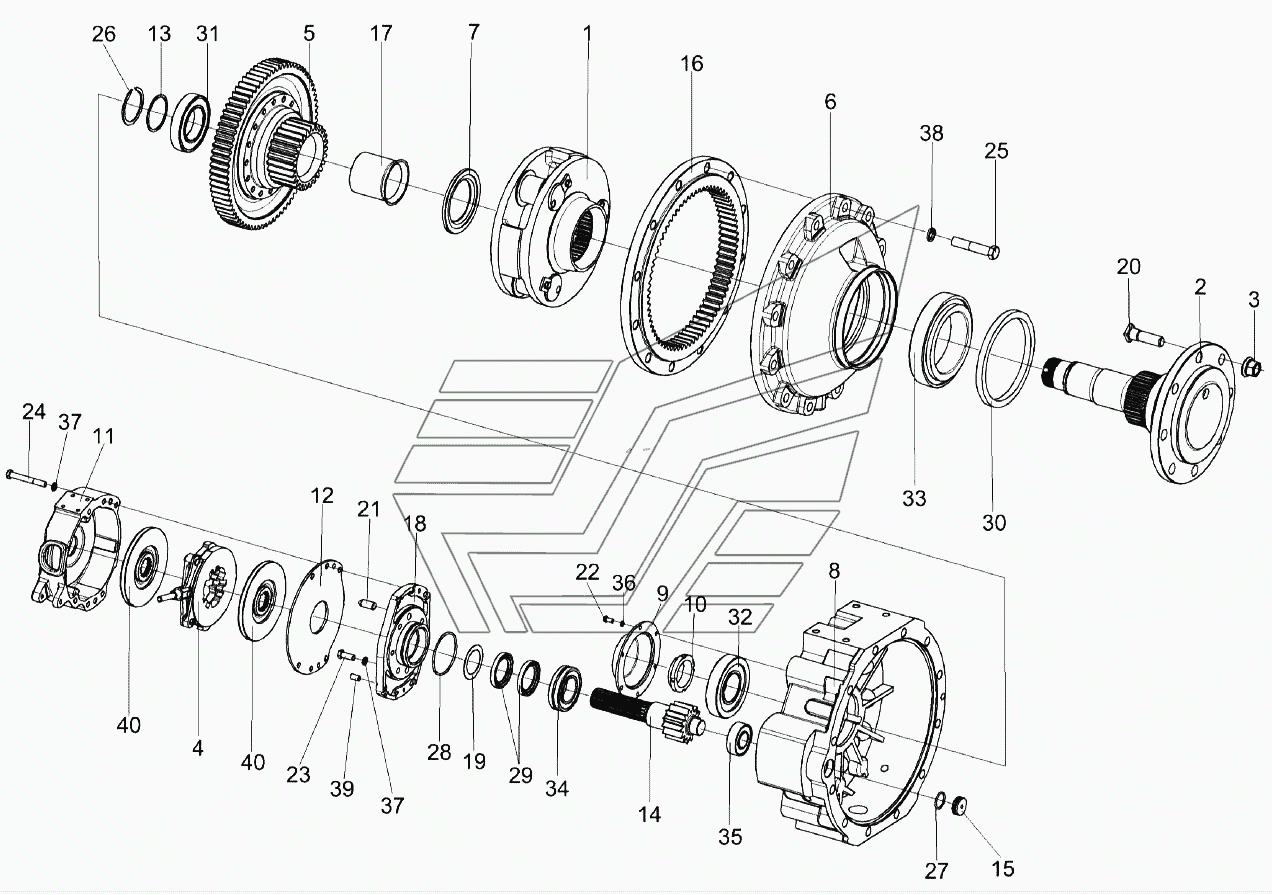 26 13 31 5 17 7 1 16 6 38 25 20 2 3 33 30 24 37 11 12 21 18 22 36 9 10 32 8 40 4 40 23 39 37 28 19 29 34 14 35 27 15