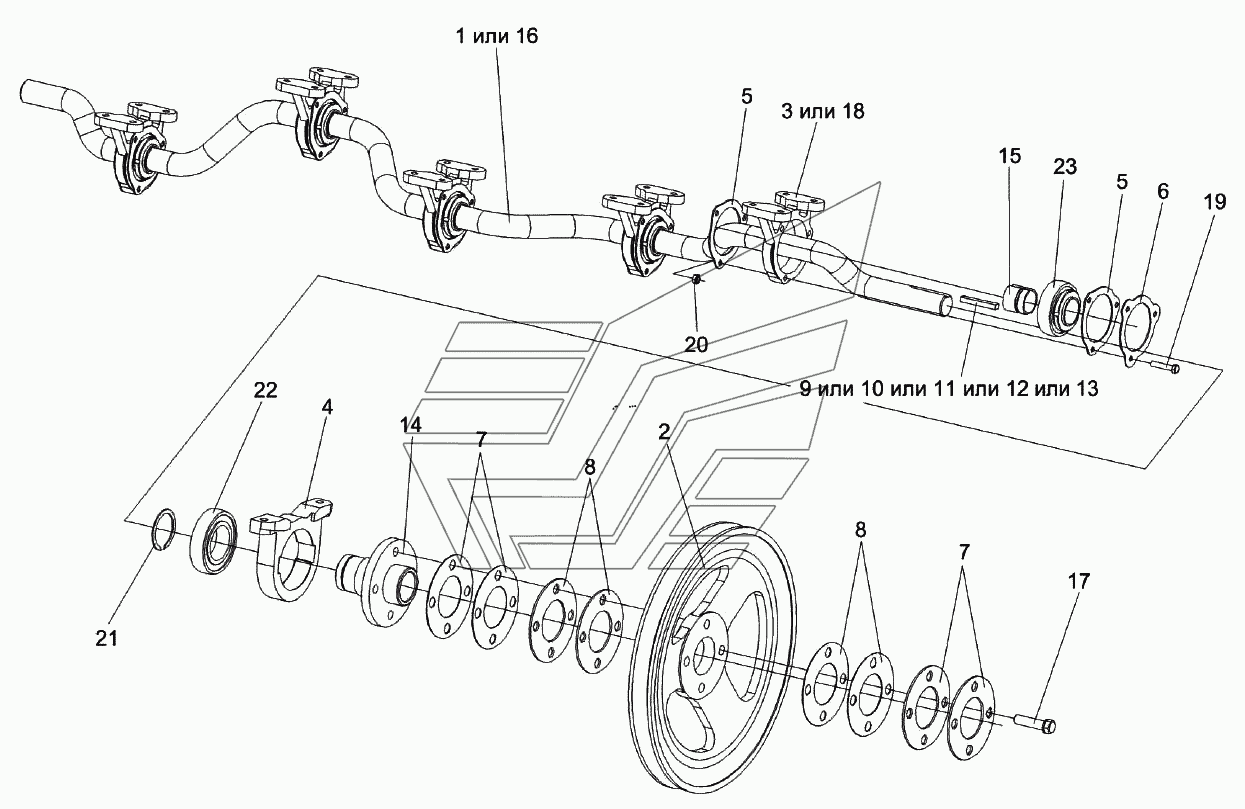 1 или 16
5
3 или 18
15
23
5
6
19
20
9 или 10 или 11 или 12 или 13
22
4
14
7
8
2
8
7
17
21