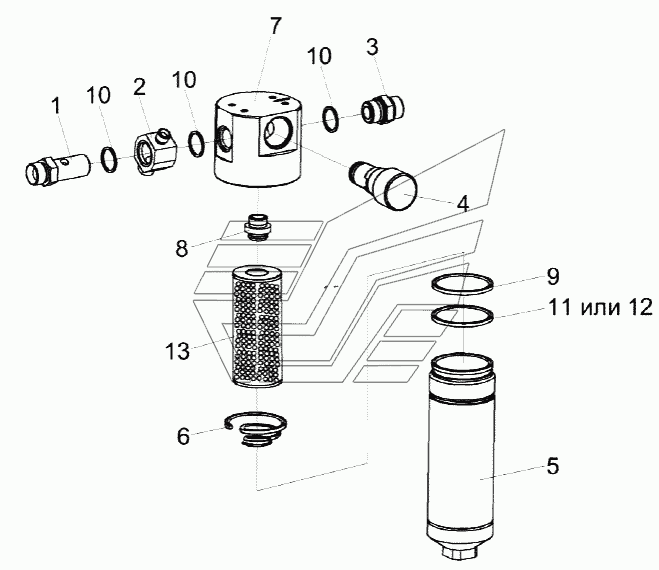 7
10
3
1
10
2
10
4
8
9
11 или 12
13
6
5