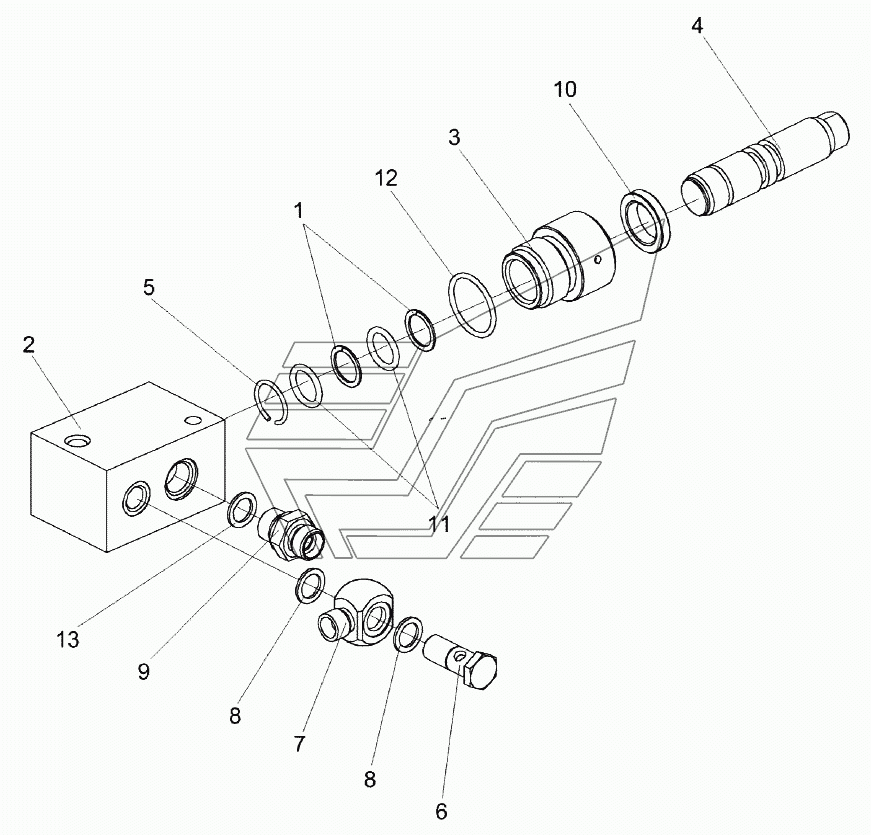 4
10
3
12
1
5
2
11
13
9
8
7
8
6