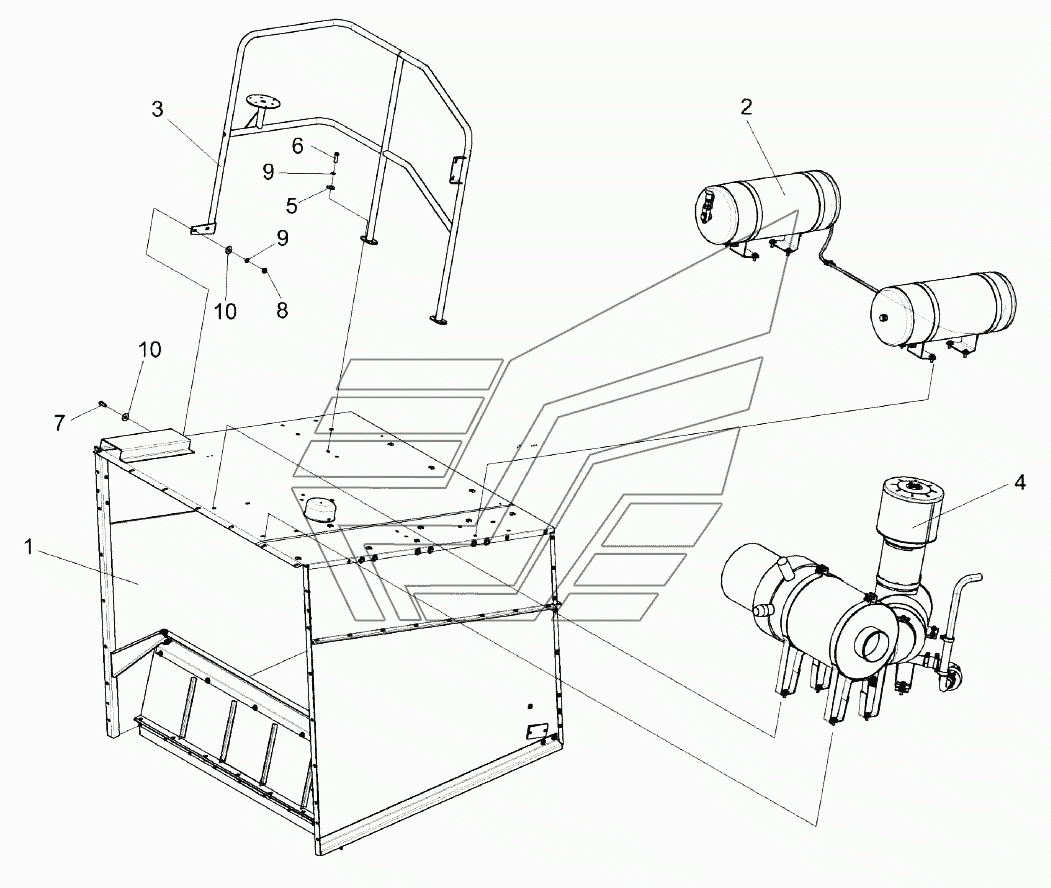 3
6
9
5
9
10
8
2
10
7
4
1