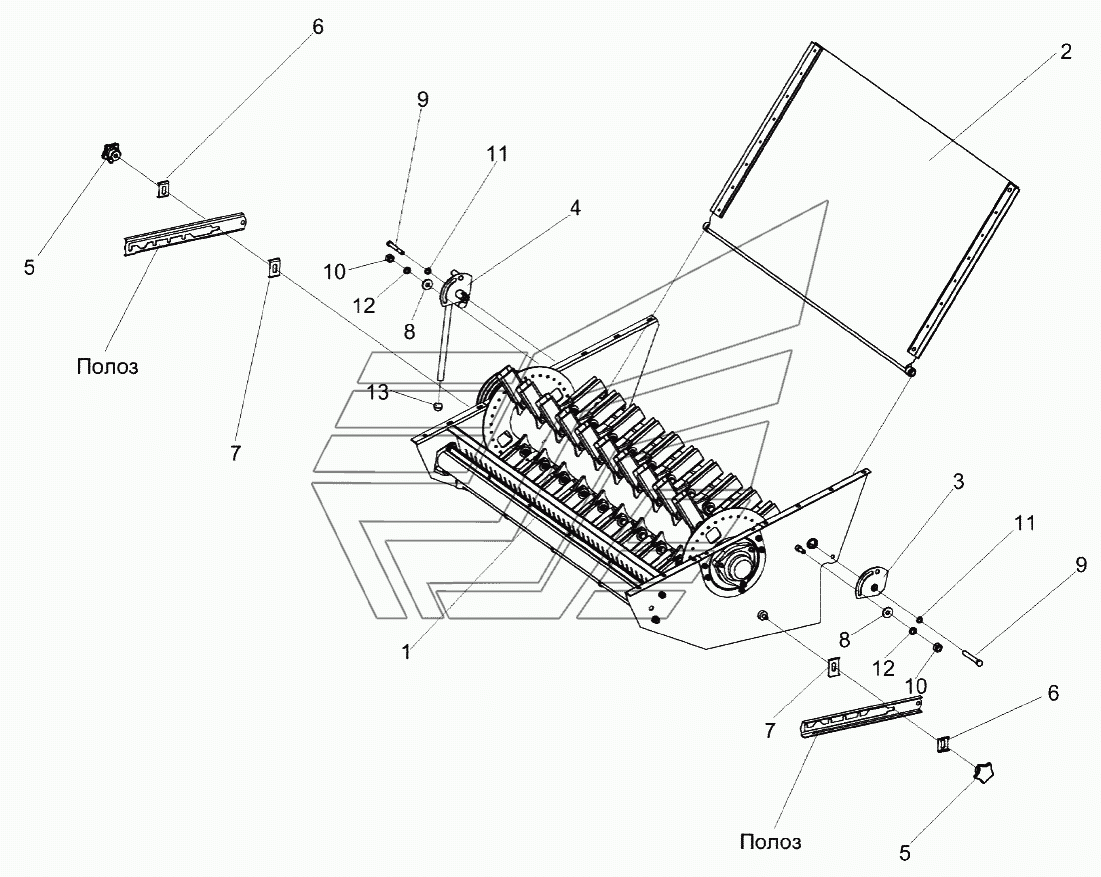 6
2
9
11
4
5
10
12
8
Полоз
13
7
3
11
9
8
12
10
1
7
6
Полоз
5