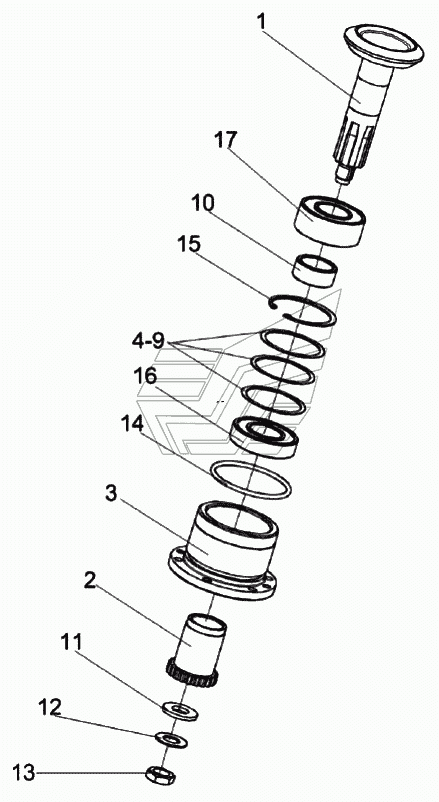 1
17
10
15
4-9
16
14
3
2
11
12
13