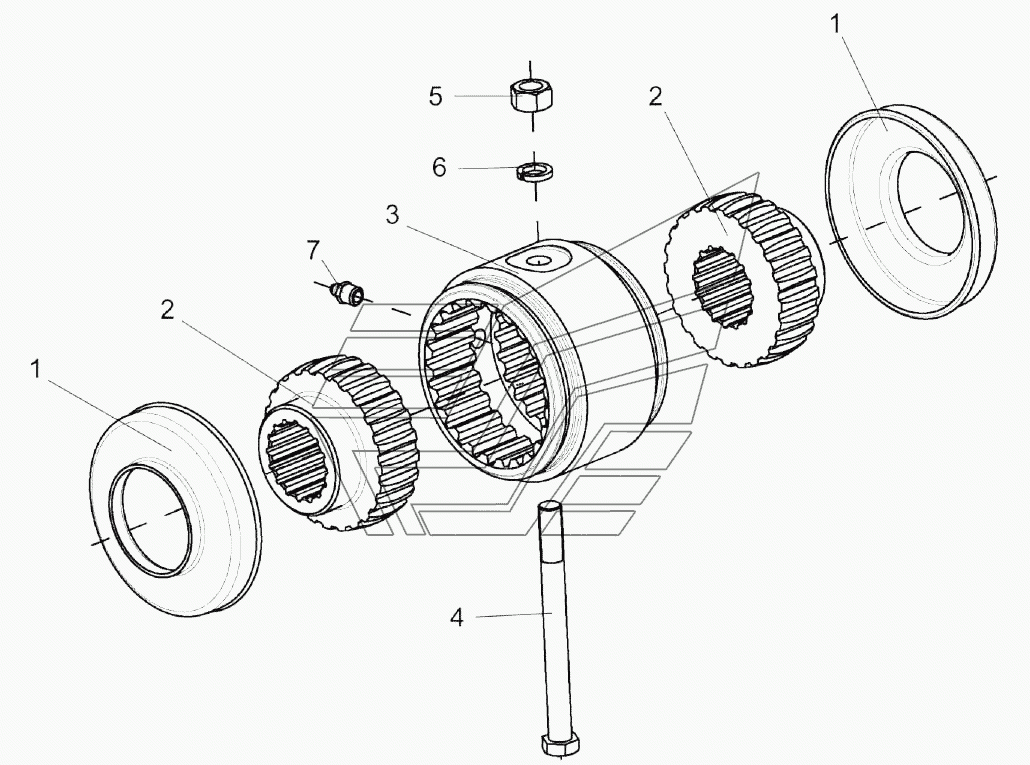 1
5
2
6
3
7
2
1
4