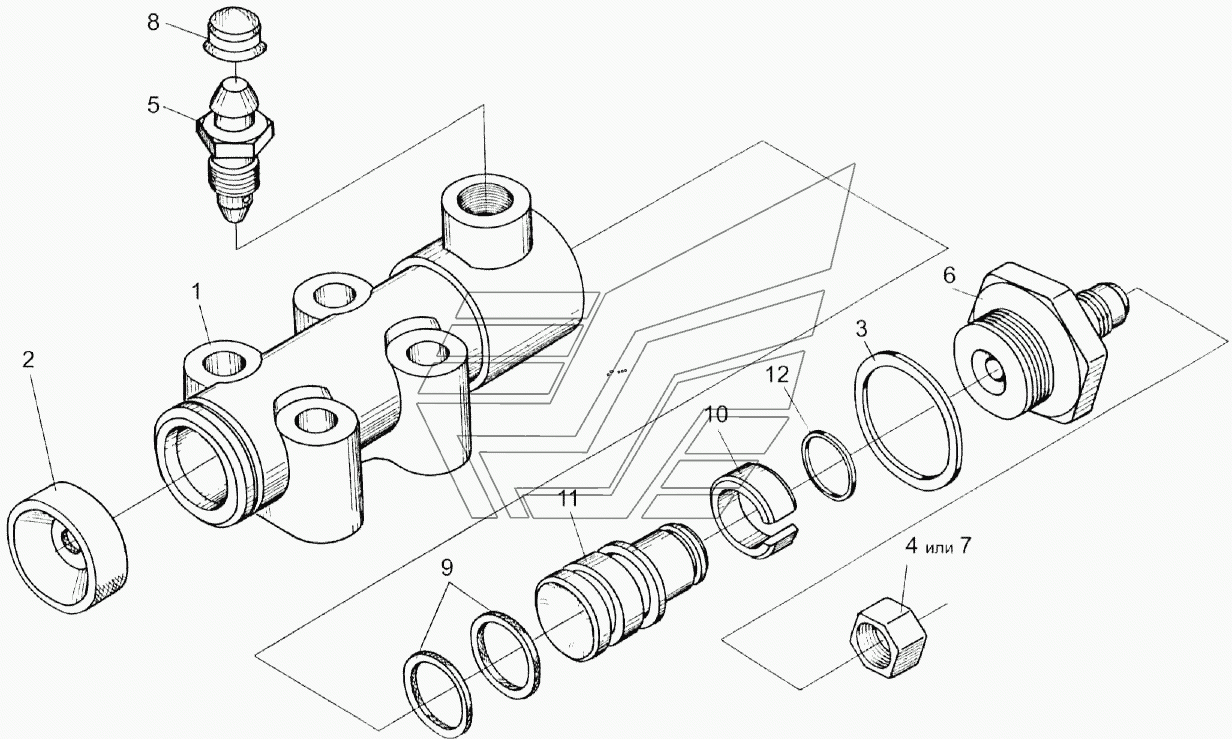 8
5
1
2
6
3
12
10
11
9
4 или 7