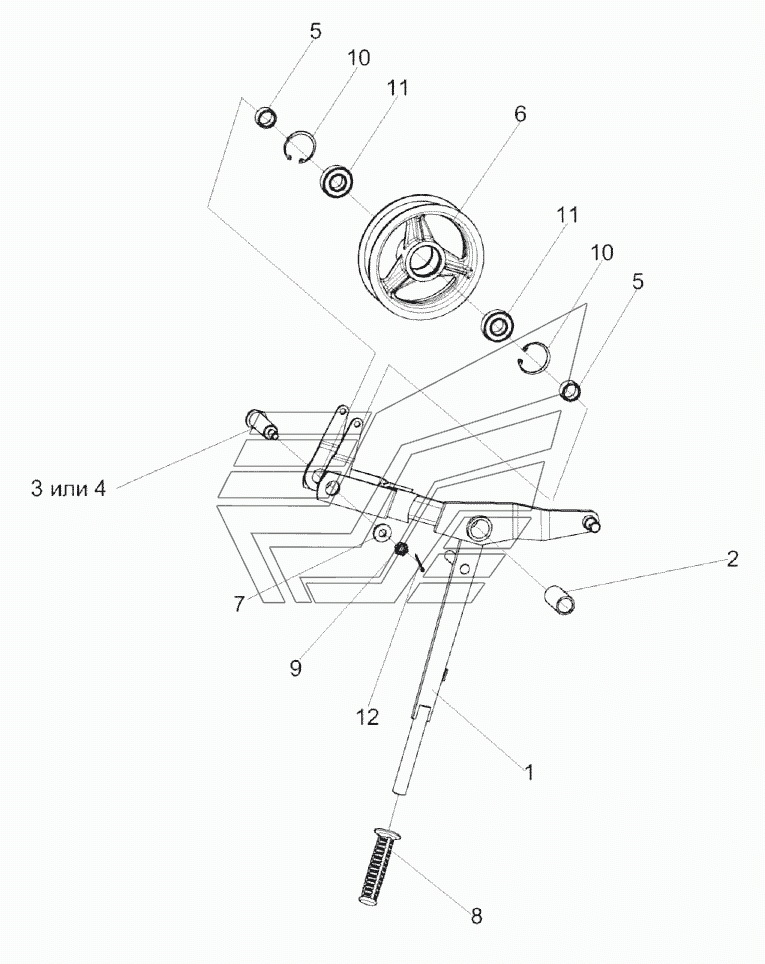 5
10
11
6
11
10
5
3 или 4
2
7
9
12
1
8