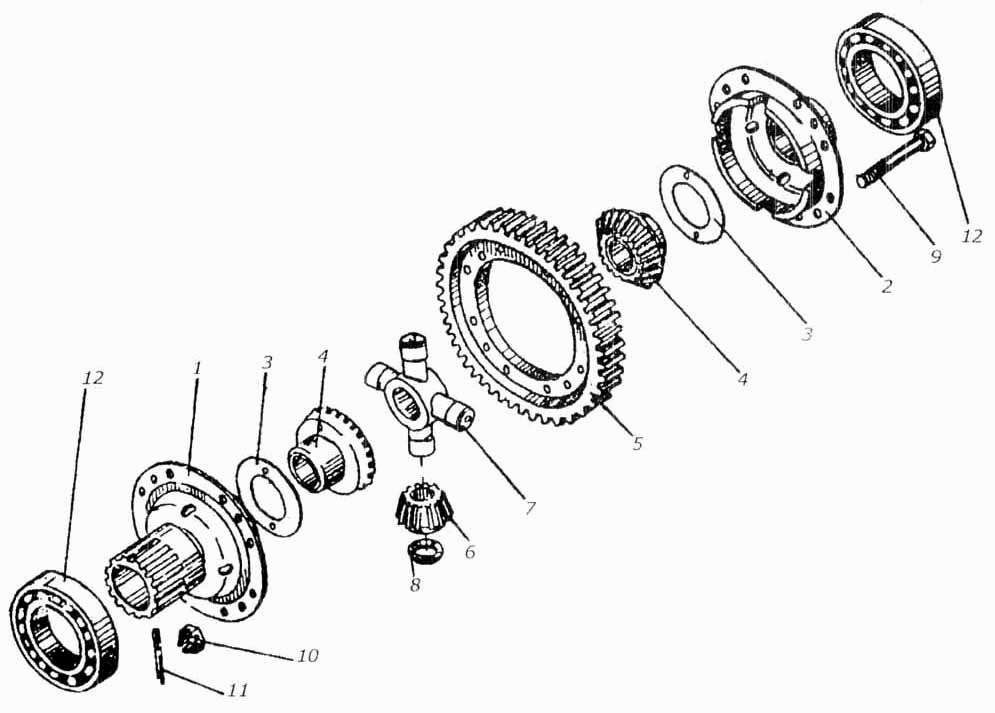 12
1
3
4
7
6
8
10
11
5
4
3
2
9
12