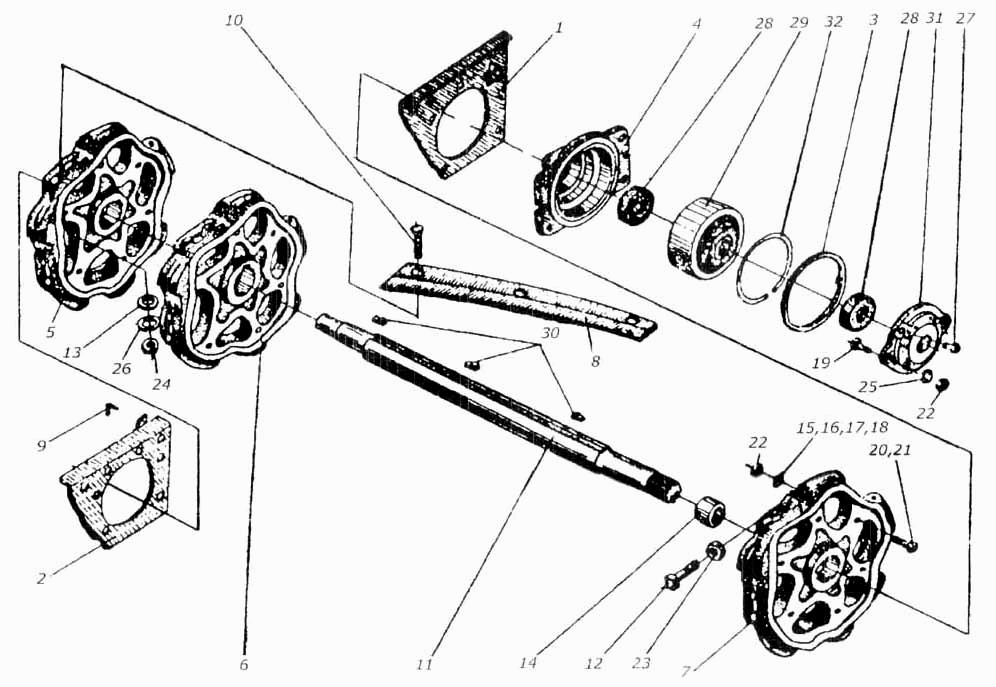 10
1
4
28
29
32
3
28
31
27
5
13
26
24
30
8
19
25
22
9
22
15,16,17,18
20,21
2
6
11
14
12
23
7