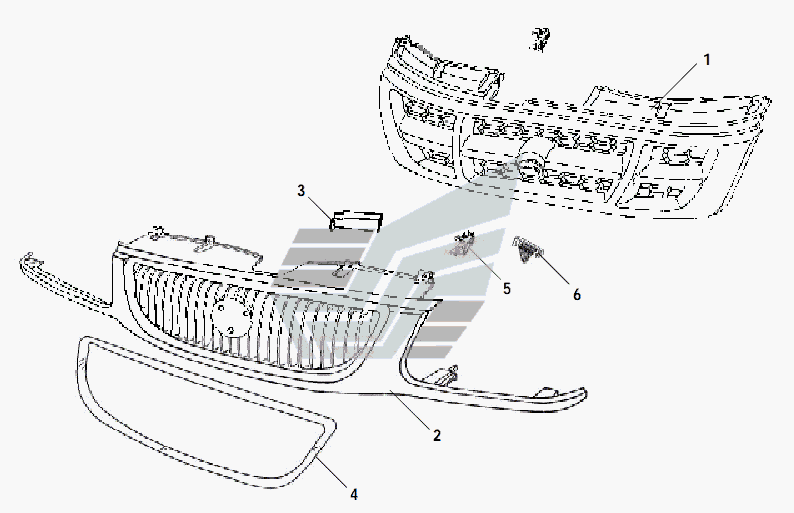 1
3
5
6
2
4