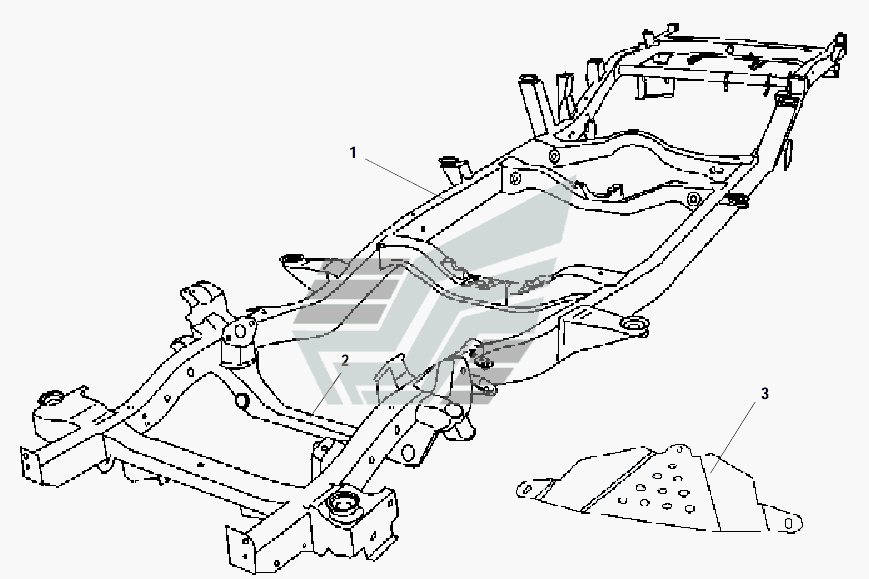 1
2
3