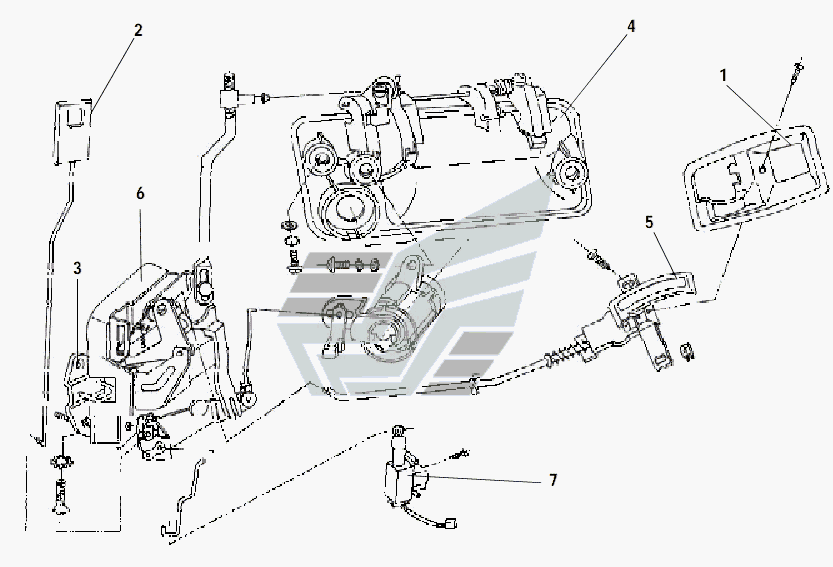 2
4
1
6
5
3
7