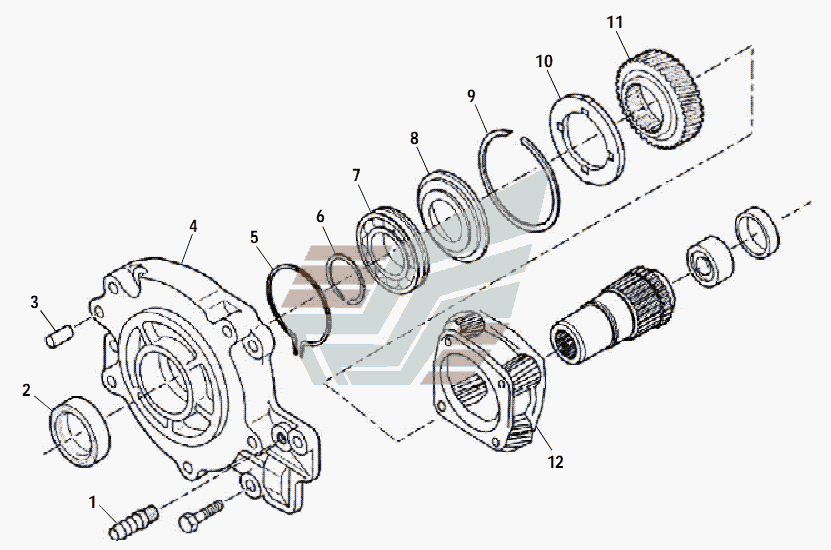 11
10
9
8
7
6
5
4
3
2
1
12