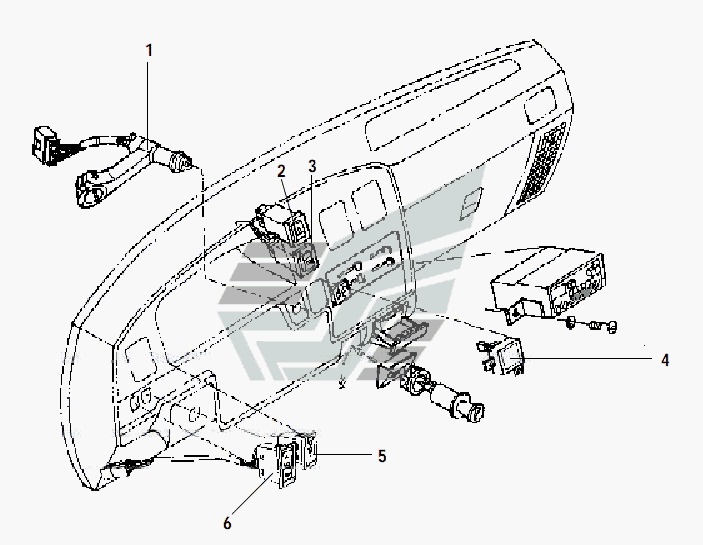 1
2
3
4
5
6