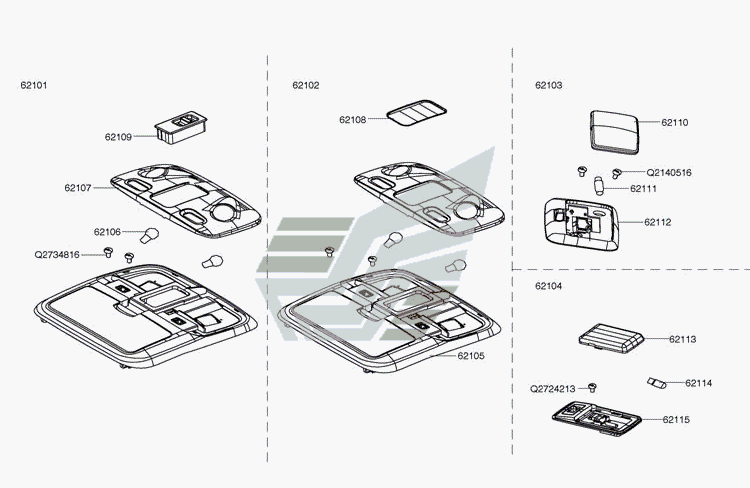 62101

62109

62107

62106

Q2734816

62102

62108

62105

62103

62110

Q2140516

62111

62112

62104

62113

Q2724213

62114

62115