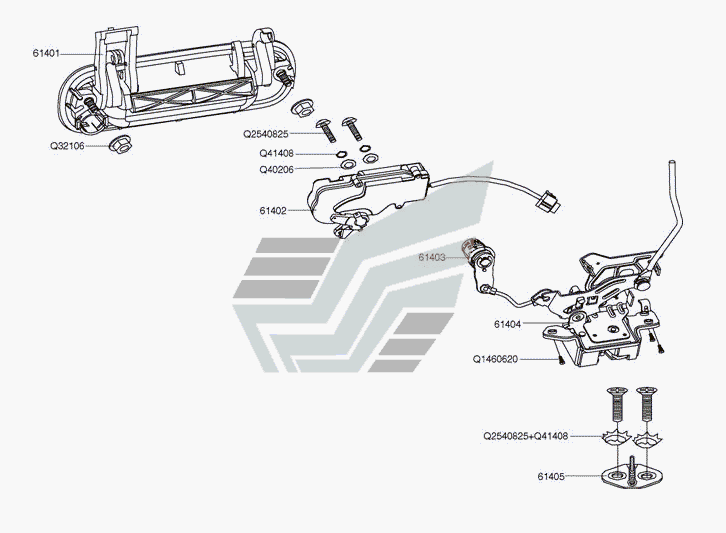 61401

Q32106

Q2540825

Q41408

Q40206

61402

61403

61404

Q1460620

Q2540825+Q41408

61405