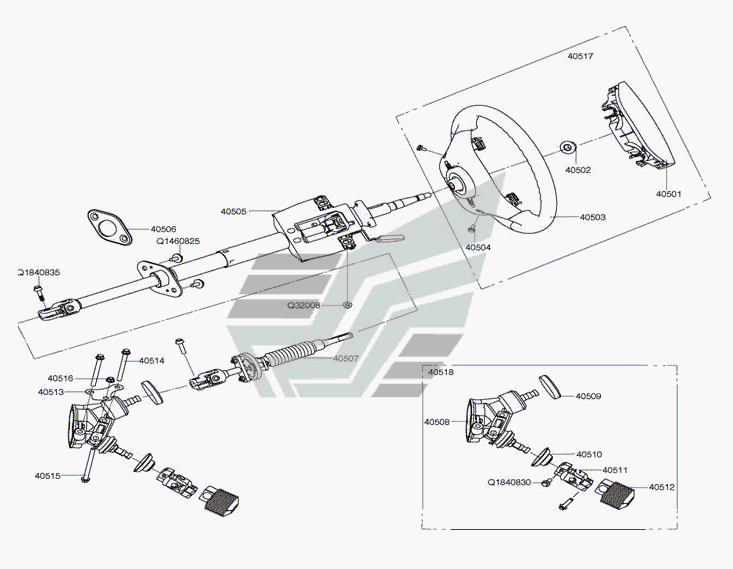 40517
40502
40501
40503
40504
40505
40506
Q1460825
Q1840835
Q32008
40507
40514
40516
40513
40515
40518
40509
40508
40510
40511
Q1840830
40512