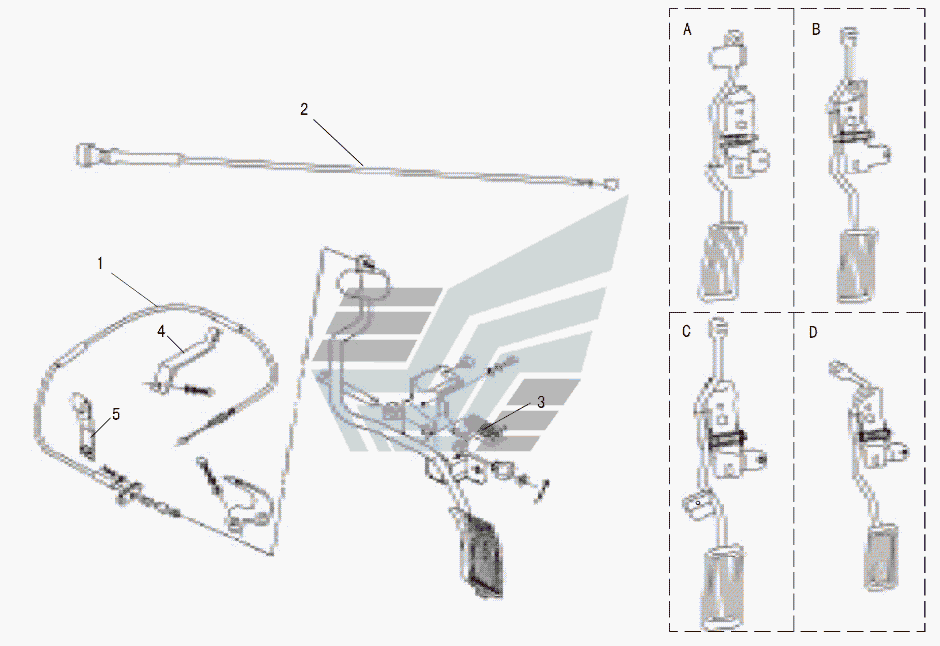 2

1

4

5

3

A

B

C

D