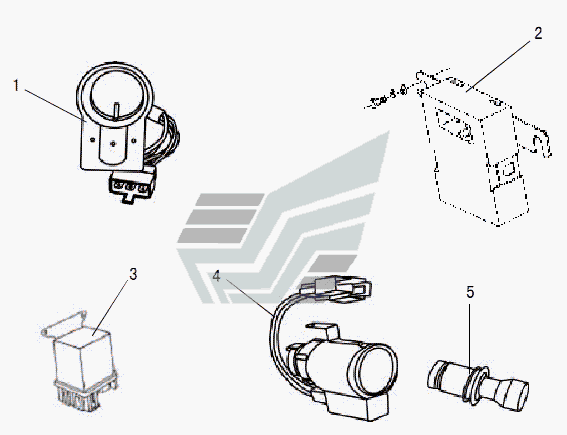 1

2

3

4

5