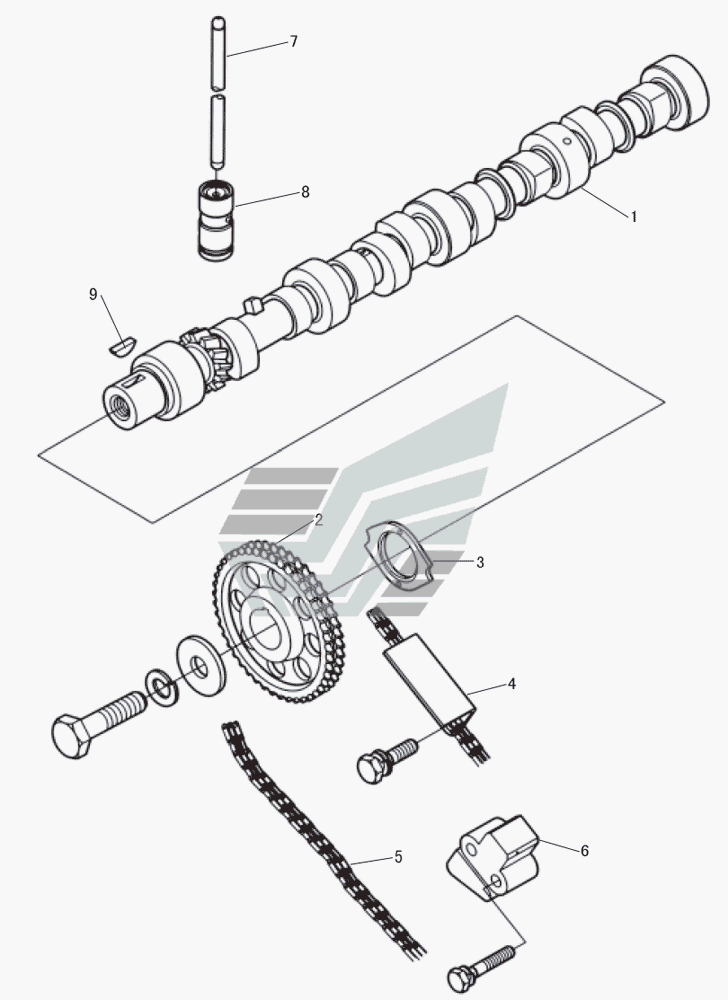 7
8
1
9
2
3
4
5
6