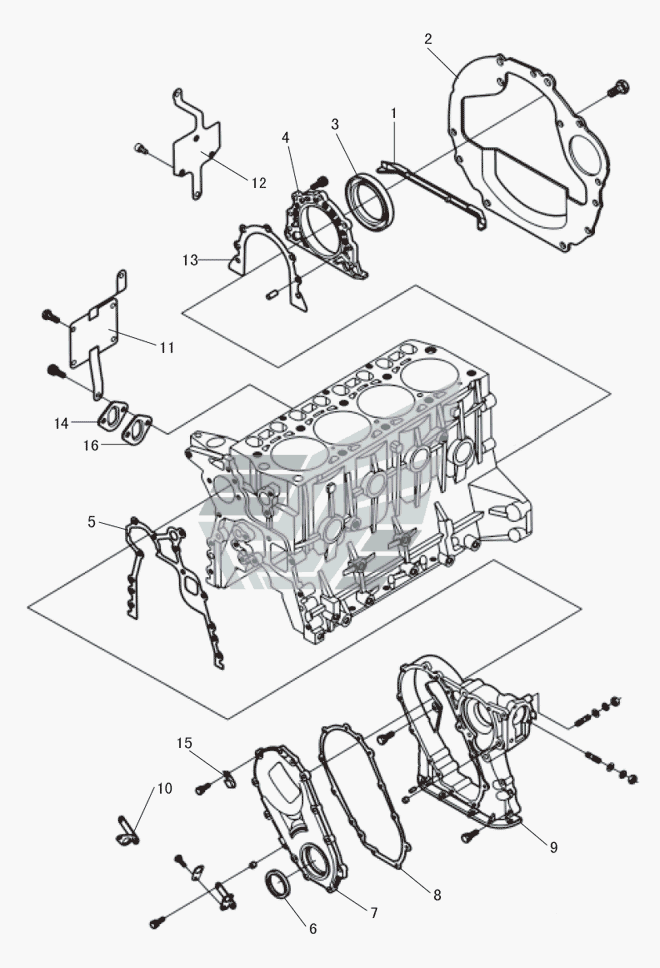 2
1
3
4
12
13
11
14
16
5
15
10
9
8
7
6