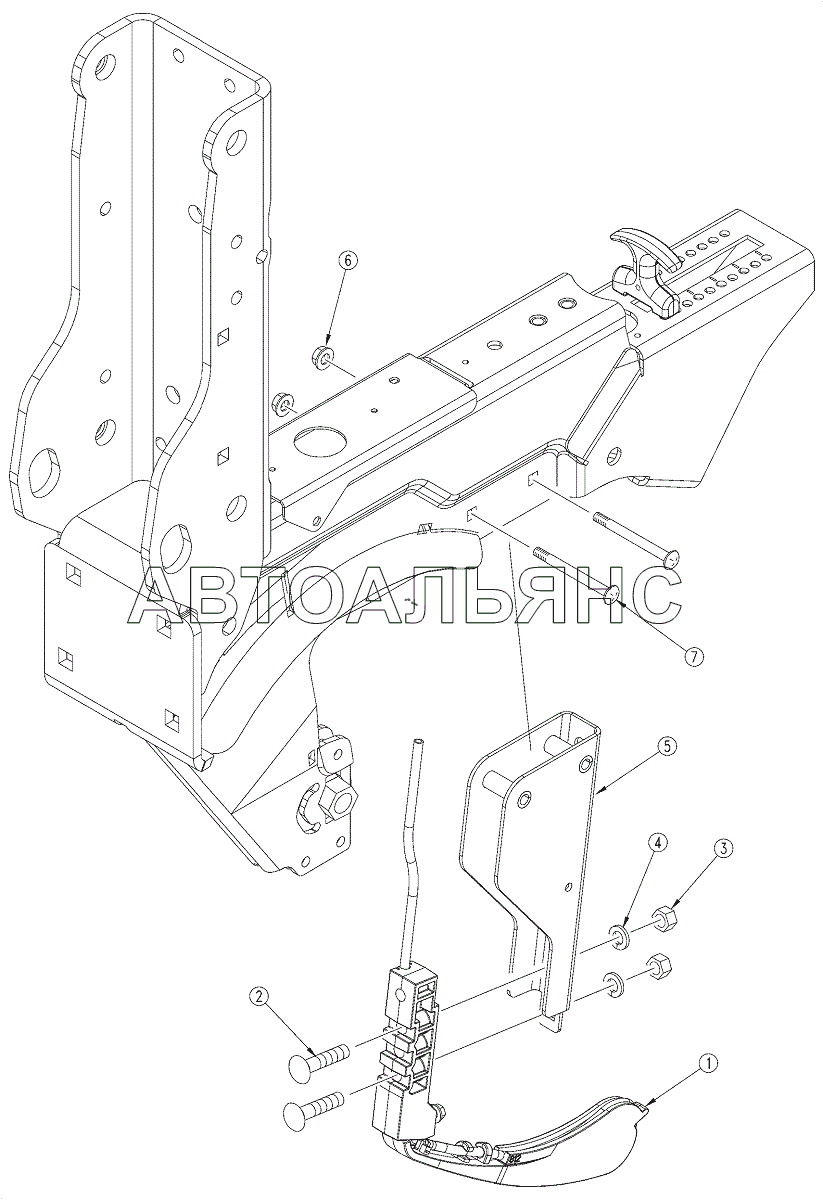 6
АВТОАЛЬЯНС
7
5
4
3
2
1