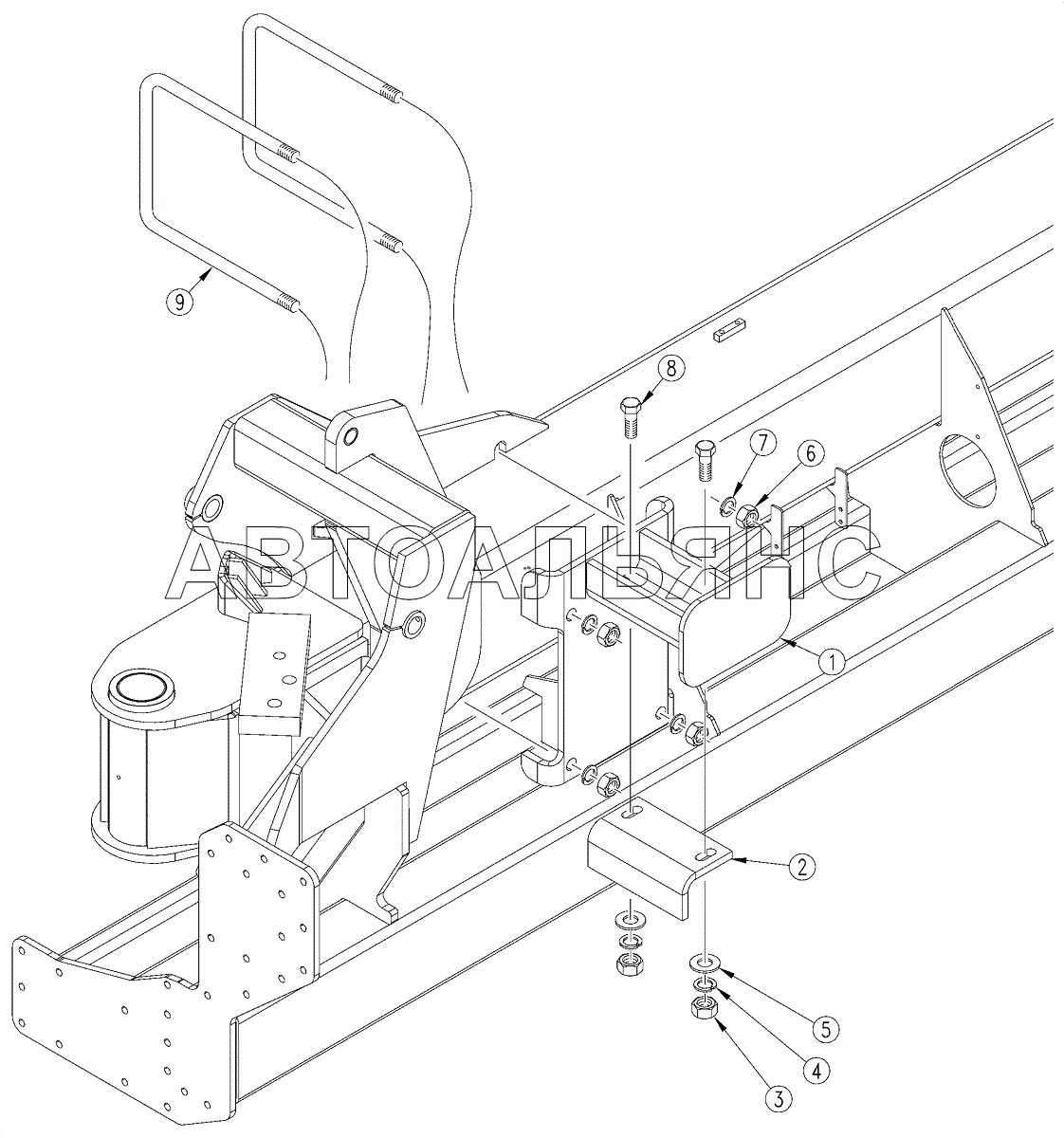 9
8
7
6
АВТОАЛЬЯНС
1
2
5
4
3