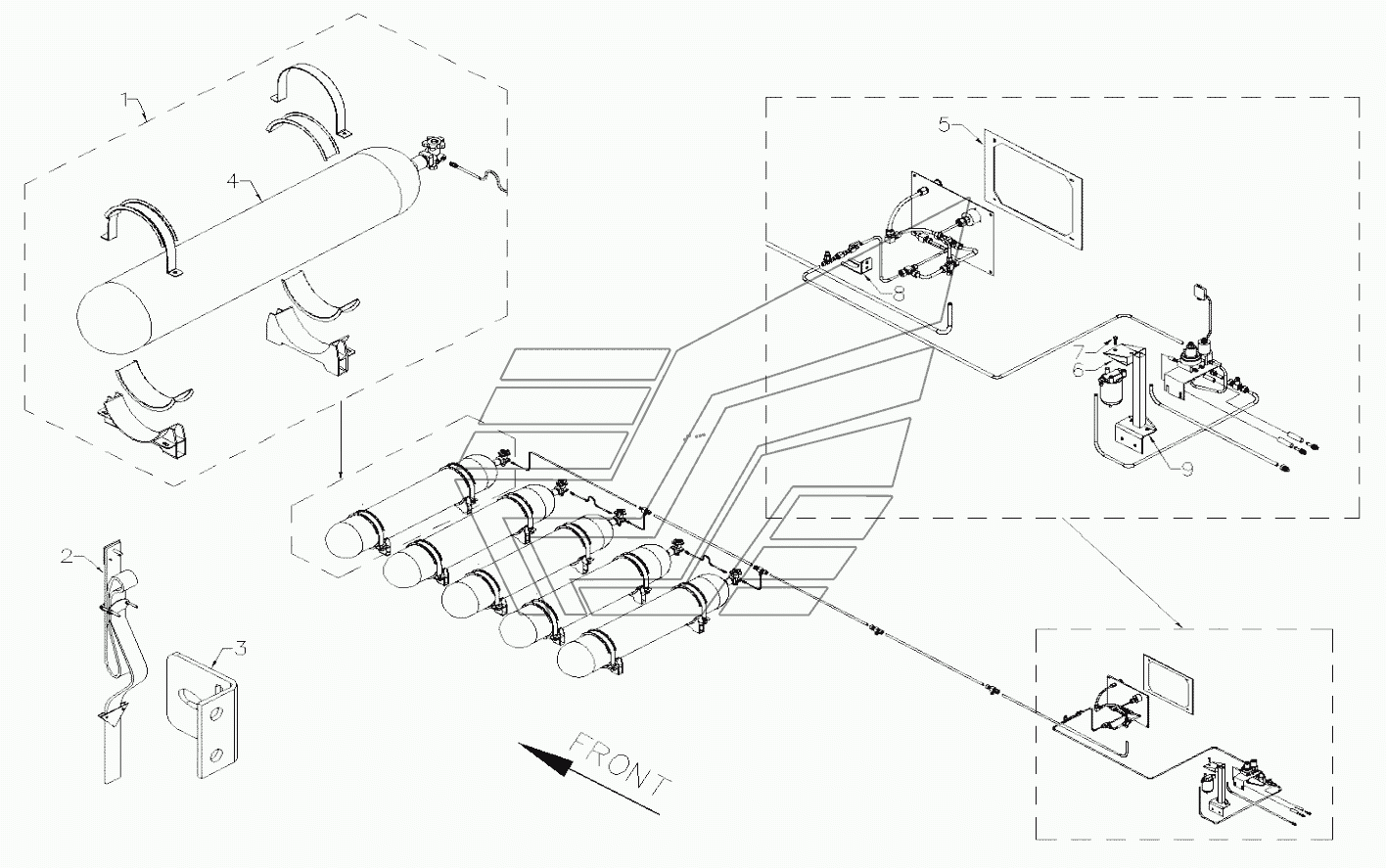 1
4
5
8
7
6
9
2
3
FRONT