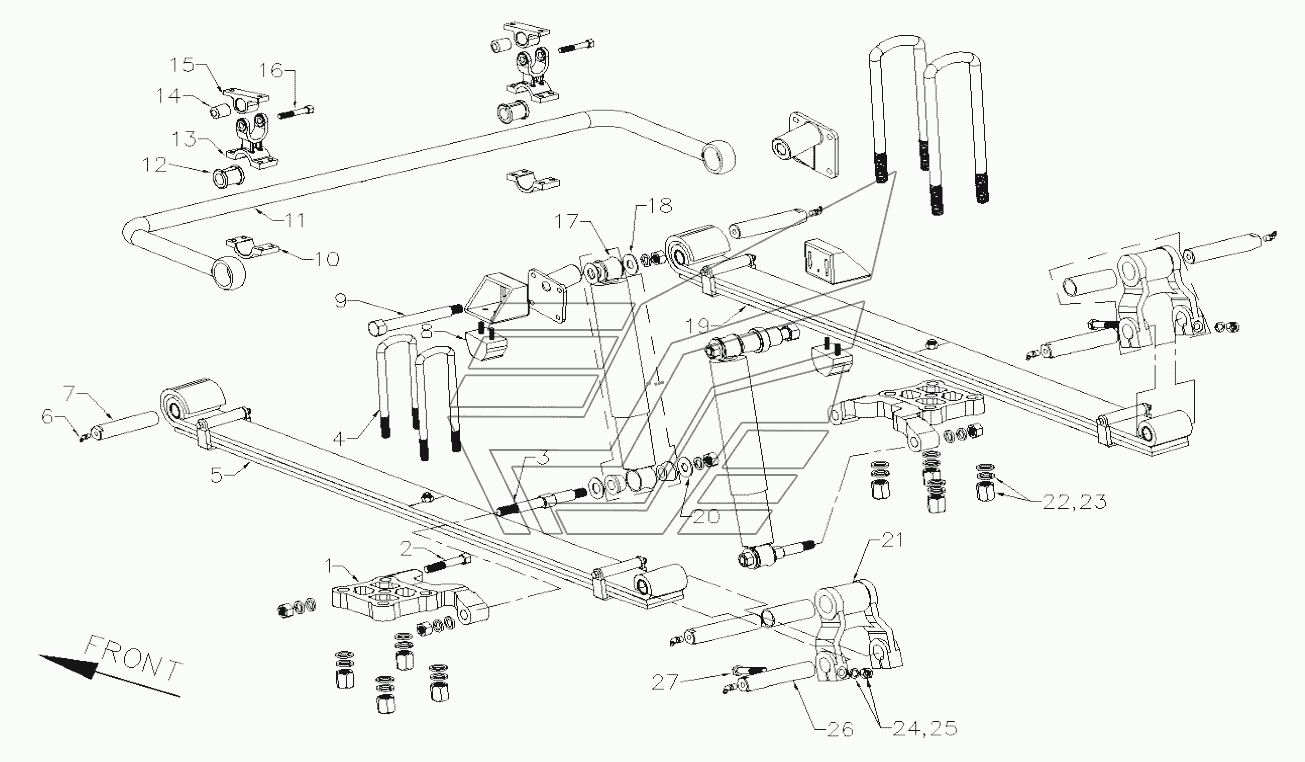 15
16
14
13
12
11
10
17
18
9
8
19
7
6
4
5
3
20
22,23
2
1
21
FRONT
27
26
24,25