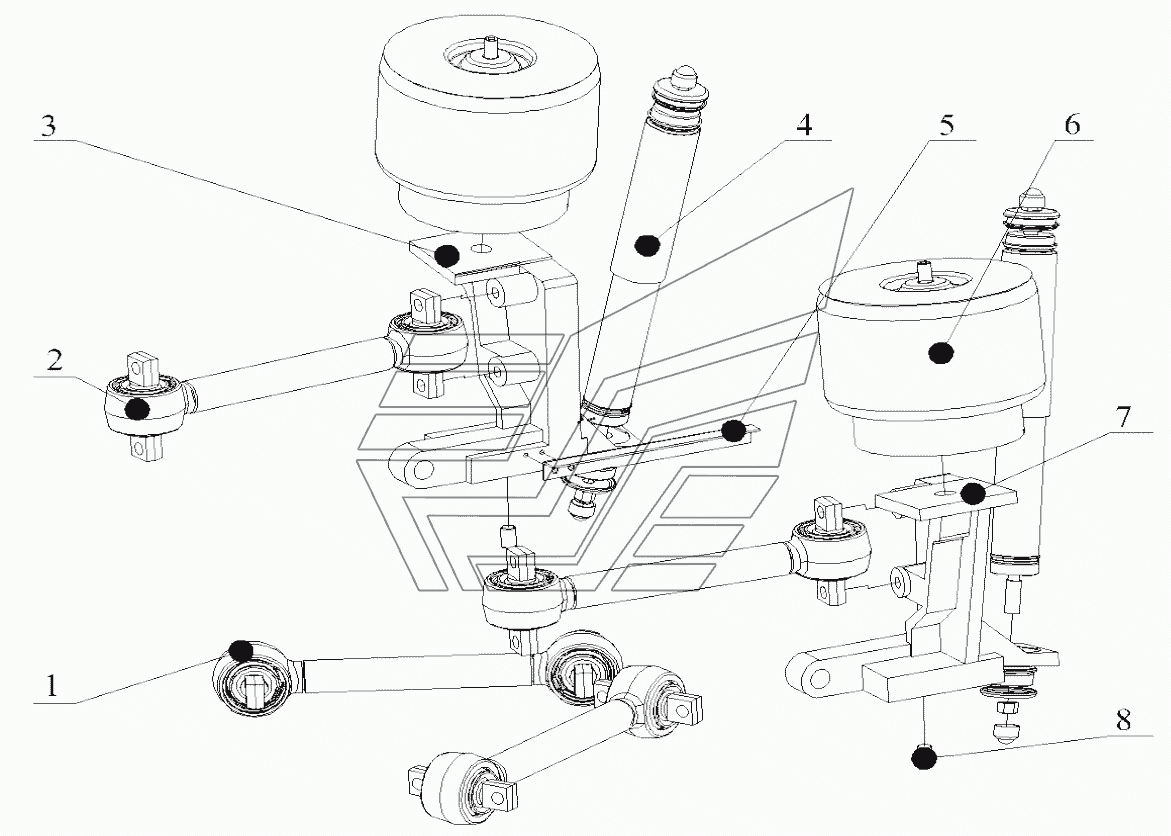 3
4
5
6
2
7
1
8