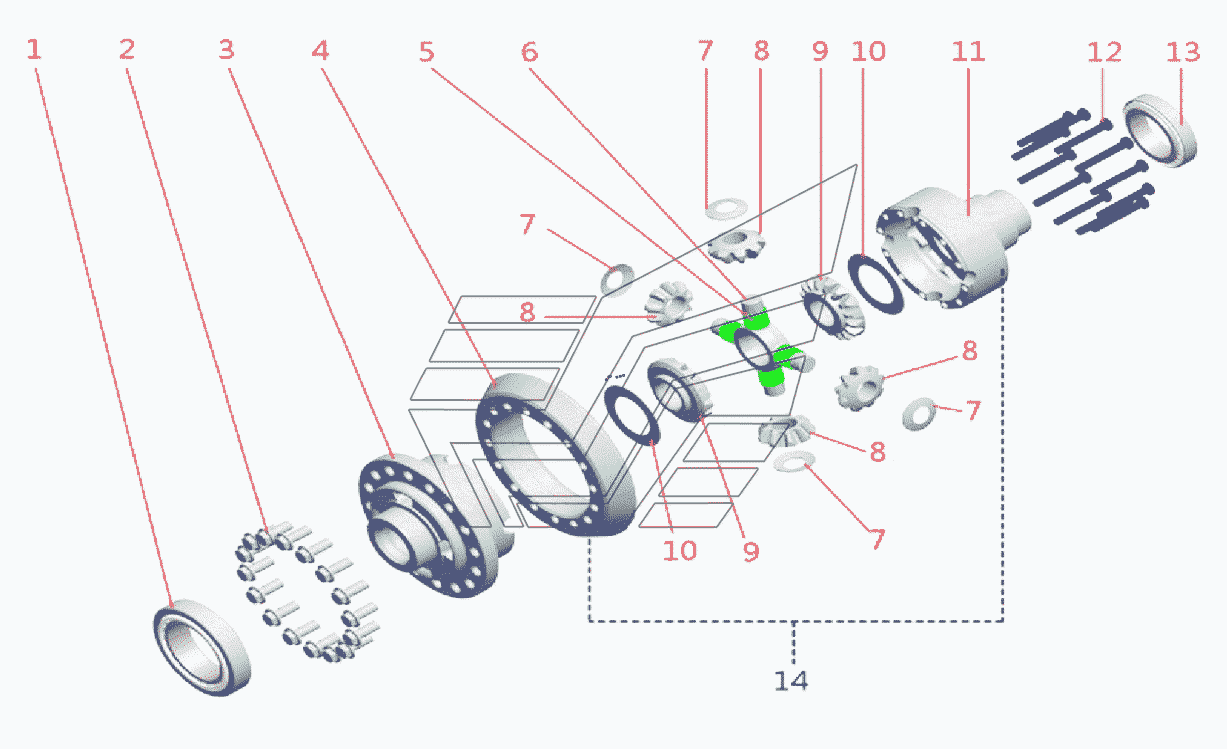 1 2 3 4 5 6 7 8 9 10 11 12 13

7

8

8

7

8

7

10 9

14