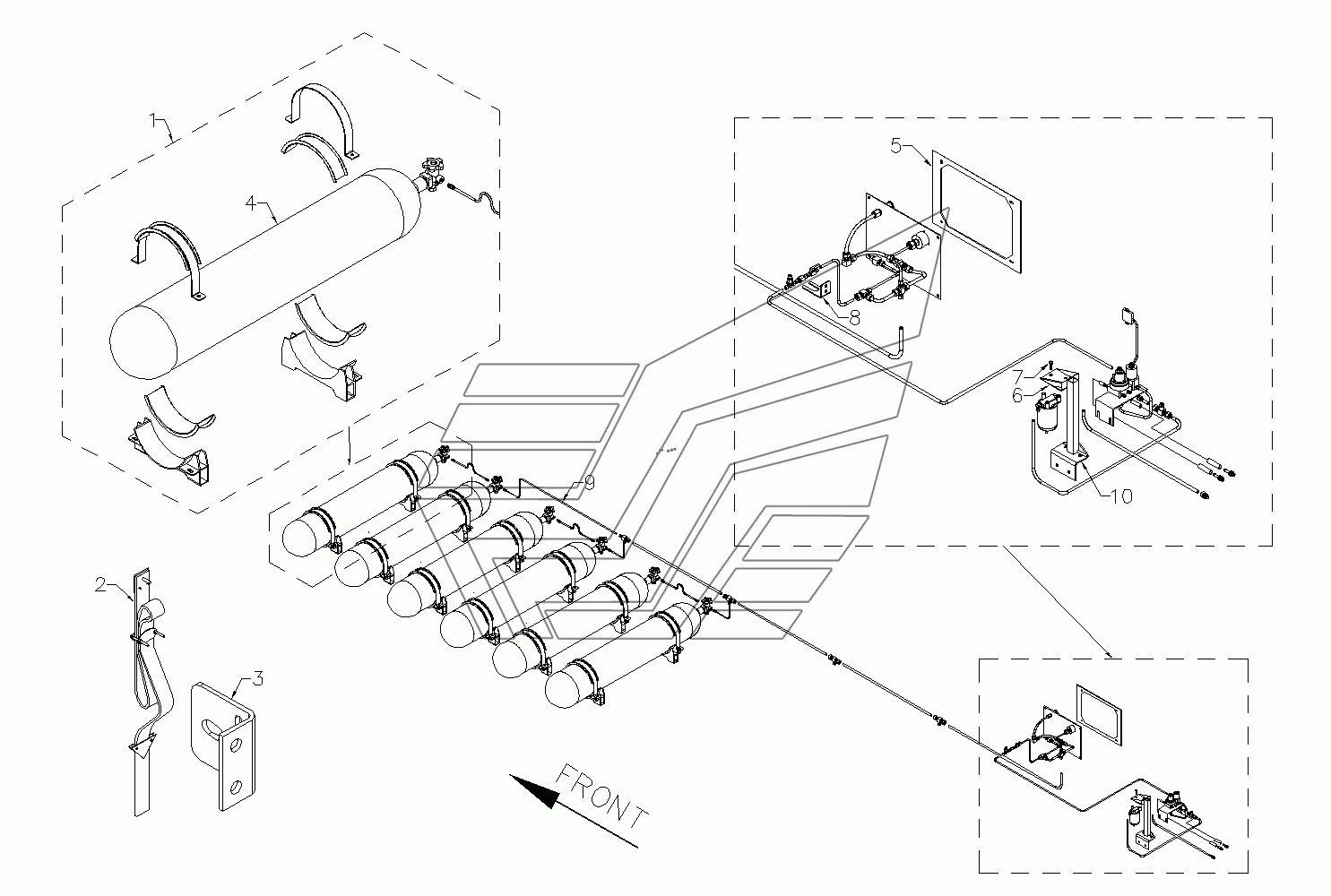 1
4
5
8
7
6
10
9
2
3
FRONT