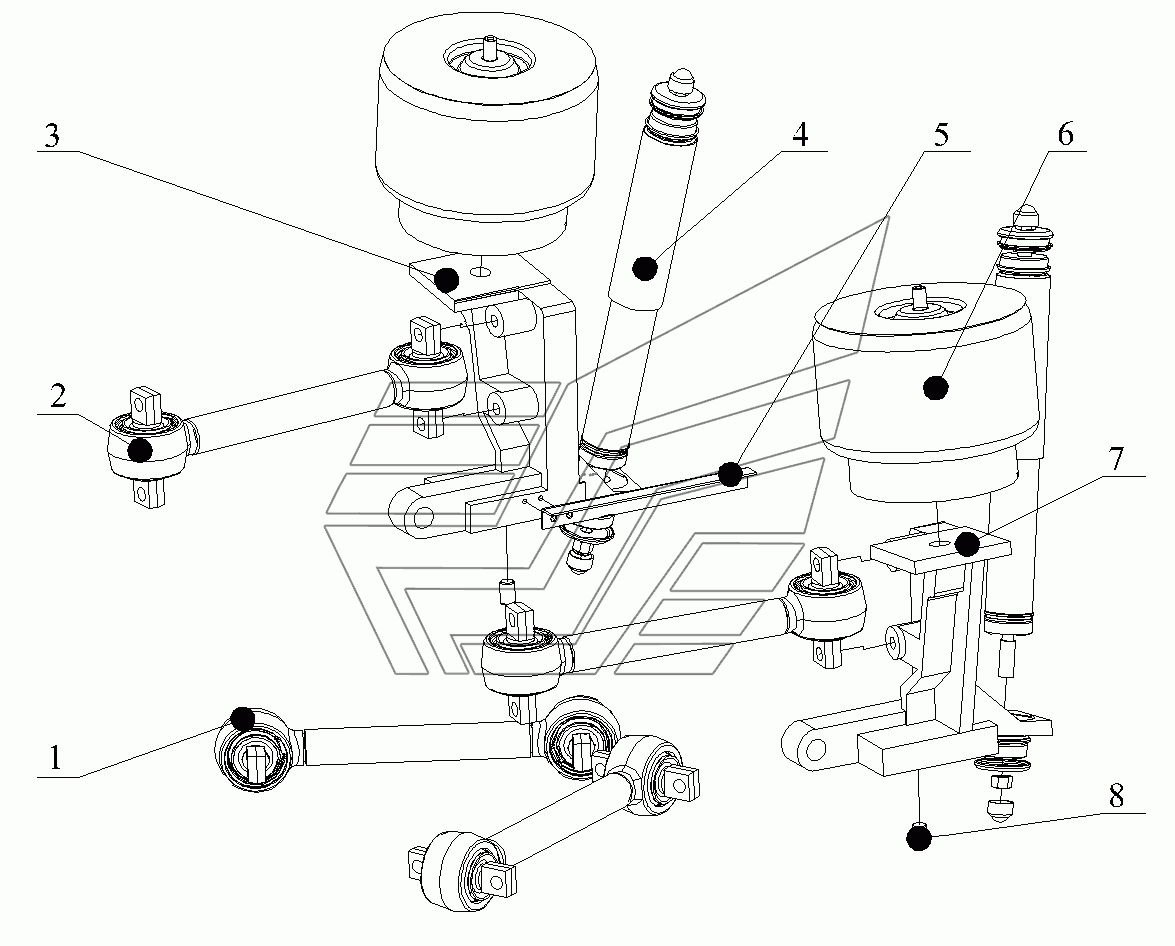 3
4
5
6
2
7
1
8